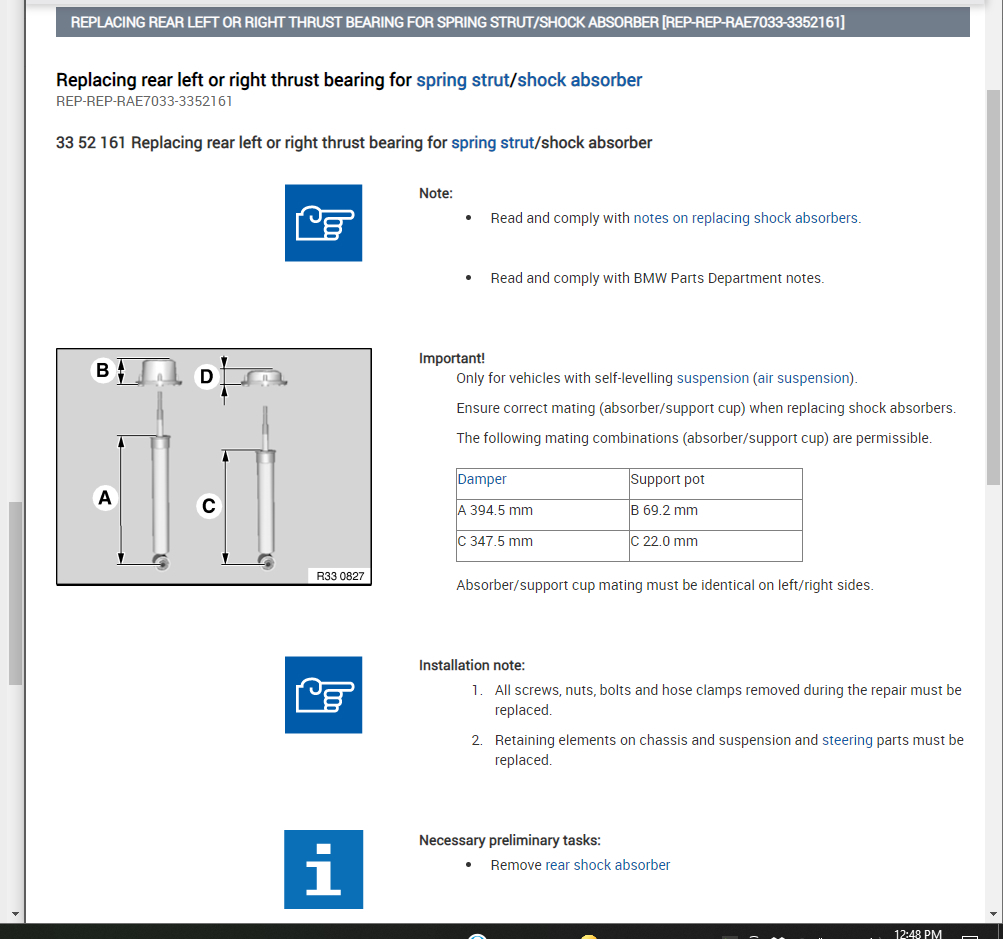 REPLACING REAR LEFT OR RIGHT THRUST BEARING FOR SPRING STRUT/SHOCK ABSORBER [REP-REP-RAE7033-3352161]

Replacing rear left or right thrust bearing for spring strut/shock absorber
REP-REP-RAE7033-3352161

33 52 161 Replacing rear left or right thrust bearing for spring strut/shock absorber

Note:
• Read and comply with notes on replacing shock absorbers.
• Read and comply with BMW Parts Department notes.

B D A C R33 0827

Important!
Only for vehicles with self-levelling suspension (air suspension).
Ensure correct mating (absorber/support cup) when replacing shock absorbers.
The following mating combinations (absorber/support cup) are permissible.

| Damper | Support pot |
|---|---|
| A 394.5 mm | B 69.2 mm |
| C 347.5 mm | C 22.0 mm |

Absorber/support cup mating must be identical on left/right sides.

Installation note:
1. All screws, nuts, bolts and hose clamps removed during the repair must be replaced.
2. Retaining elements on chassis and suspension and steering parts must be replaced.

Necessary preliminary tasks:
• Remove rear shock absorber

12:48 PM