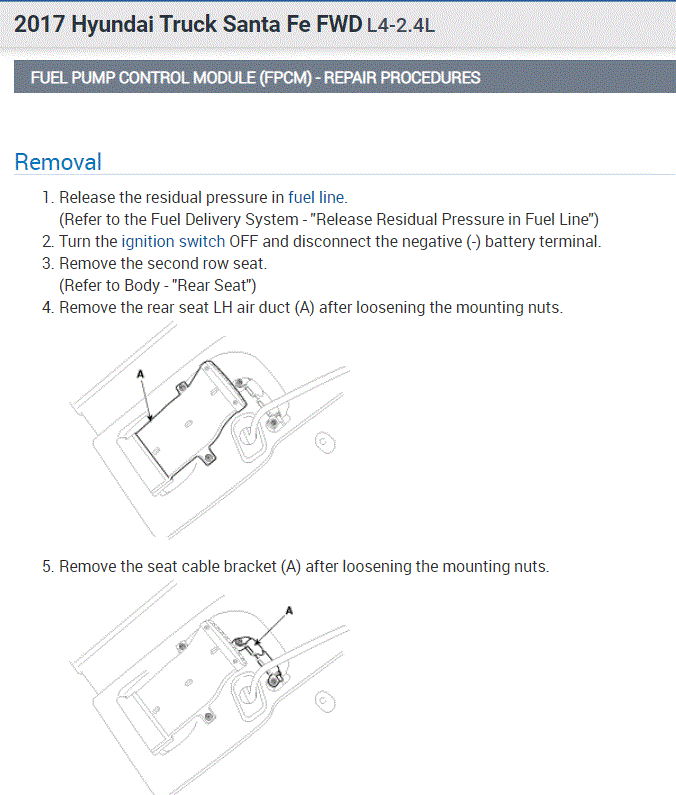 2017 Hyundai Truck Santa Fe FWD L4-2.4L

FUEL PUMP CONTROL MODULE (FPCM) - REPAIR PROCEDURES

Removal

1. Release the residual pressure in fuel line.
(Refer to the Fuel Delivery System - "Release Residual Pressure in Fuel Line")
2. Turn the ignition switch OFF and disconnect the negative (-) battery terminal.
3. Remove the second row seat.
(Refer to Body - "Rear Seat")
4. Remove the rear seat LH air duct (A) after loosening the mounting nuts.

A

5. Remove the seat cable bracket (A) after loosening the mounting nuts.

A