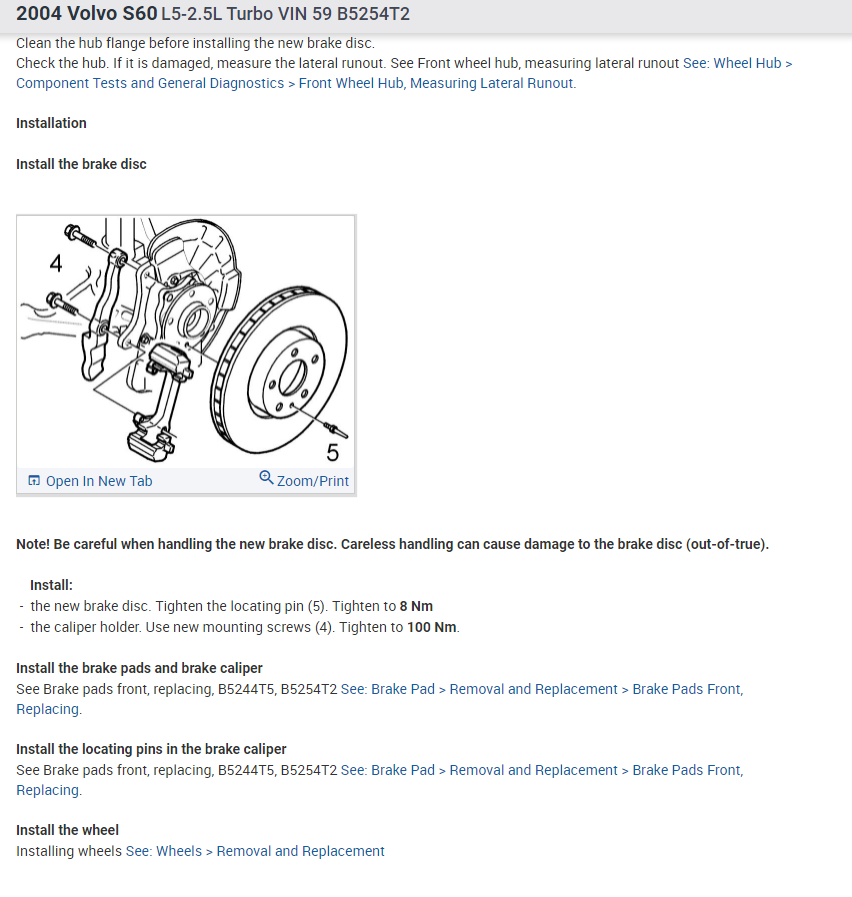 2004 Volvo S60 L5-2.5L Turbo VIN 59 B5254T2

Clean the hub flange before installing the new brake disc.
Check the hub. If it is damaged, measure the lateral runout. See Front wheel hub, measuring lateral runout See: Wheel Hub > Component Tests and General Diagnostics > Front Wheel Hub, Measuring Lateral Runout.

Installation

Install the brake disc

4

5

Open In New Tab Zoom/Print

Note! Be careful when handling the new brake disc. Careless handling can cause damage to the brake disc (out-of-true).

Install:
- the new brake disc. Tighten the locating pin (5). Tighten to 8 Nm
- the caliper holder. Use new mounting screws (4). Tighten to 100 Nm.

Install the brake pads and brake caliper
See Brake pads front, replacing, B5244T5, B5254T2 See: Brake Pad > Removal and Replacement > Brake Pads Front, Replacing.

Install the locating pins in the brake caliper
See Brake pads front, replacing, B5244T5, B5254T2 See: Brake Pad > Removal and Replacement > Brake Pads Front, Replacing.

Install the wheel
Installing wheels See: Wheels > Removal and Replacement