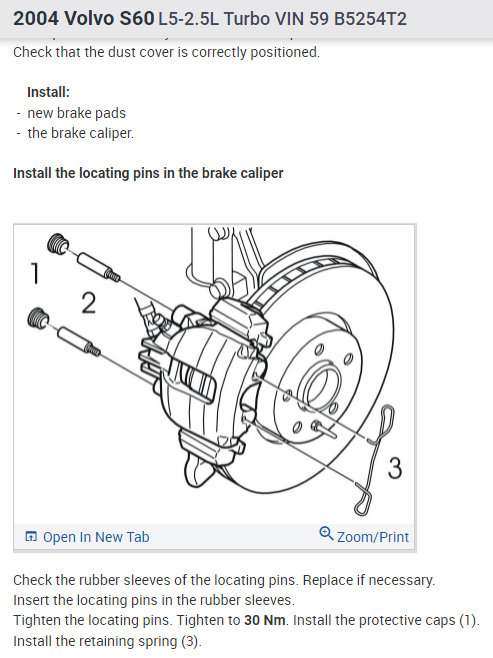 2004 Volvo S60 L5-2.5L Turbo VIN 59 B5254T2

Check that the dust cover is correctly positioned.

Install:
- new brake pads
- the brake caliper.

Install the locating pins in the brake caliper

1
2
3

Open In New Tab
Zoom/Print

Check the rubber sleeves of the locating pins. Replace if necessary.
Insert the locating pins in the rubber sleeves.
Tighten the locating pins. Tighten to 30 Nm. Install the protective caps (1).
Install the retaining spring (3).