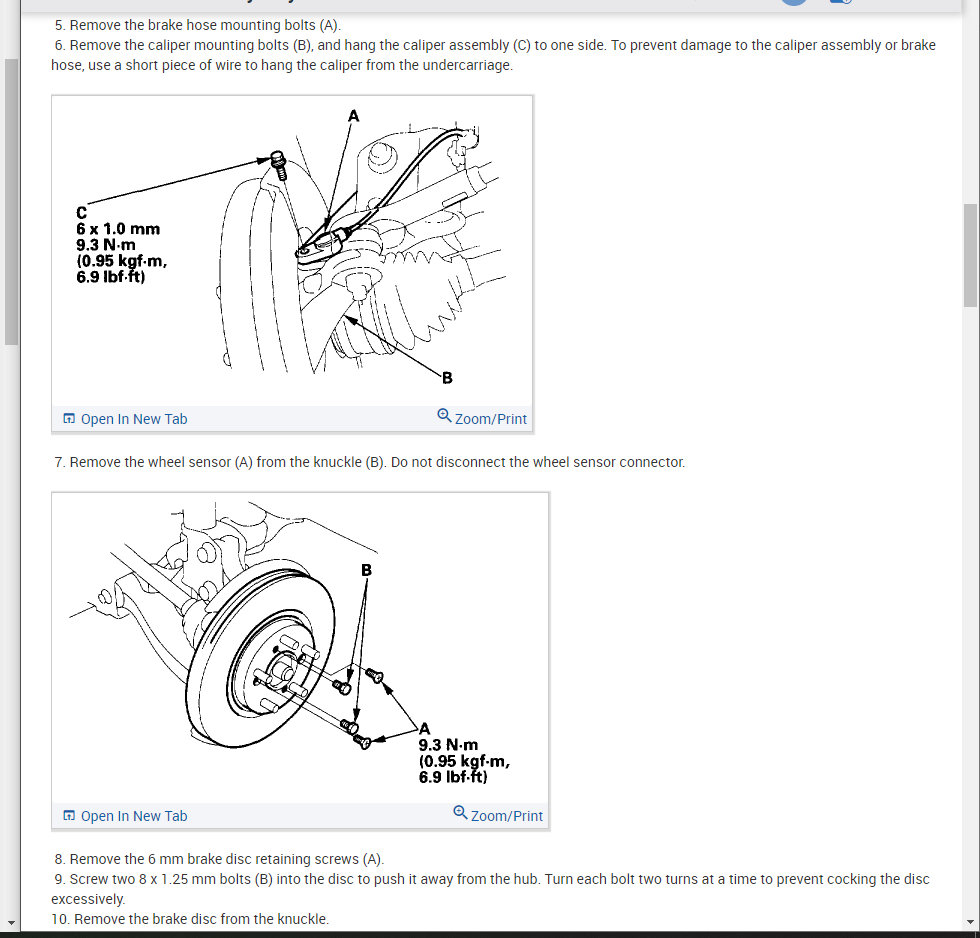 5. Remove the brake hose mounting bolts (A).
6. Remove the caliper mounting bolts (B), and hang the caliper assembly (C) to one side. To prevent damage to the caliper assembly or brake hose, use a short piece of wire to hang the caliper from the undercarriage.

A
C
6 x 1.0 mm
9.3 N·m
(0.95 kgf·m,
6.9 lbf·ft)
B

Open In New Tab
Zoom/Print

7. Remove the wheel sensor (A) from the knuckle (B). Do not disconnect the wheel sensor connector.

B
A
9.3 N·m
(0.95 kgf·m,
6.9 lbf·ft)

Open In New Tab
Zoom/Print

8. Remove the 6 mm brake disc retaining screws (A).
9. Screw two 8 x 1.25 mm bolts (B) into the disc to push it away from the hub. Turn each bolt two turns at a time to prevent cocking the disc excessively.
10. Remove the brake disc from the knuckle.