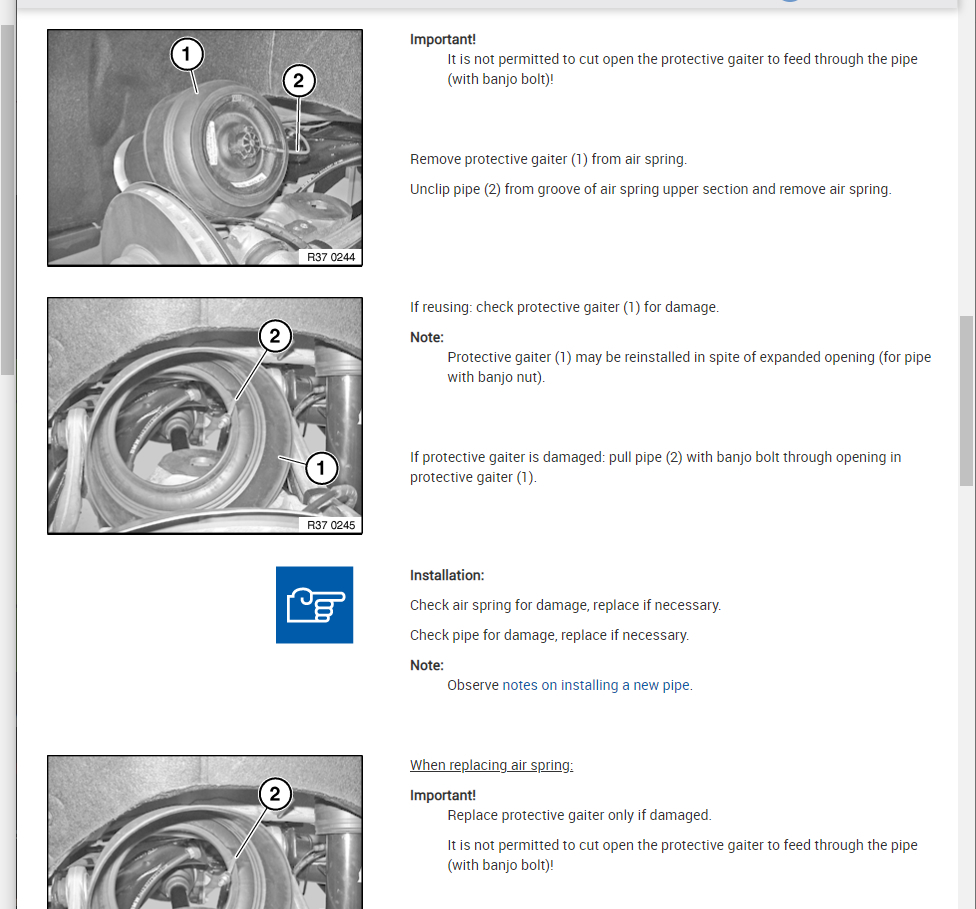 1
2
R37 0244

Important!
It is not permitted to cut open the protective gaiter to feed through the pipe (with banjo bolt)!

Remove protective gaiter (1) from air spring.

Unclip pipe (2) from groove of air spring upper section and remove air spring.

2
1
R37 0245

If reusing: check protective gaiter (1) for damage.

Note:
Protective gaiter (1) may be reinstalled in spite of expanded opening (for pipe with banjo nut).

If protective gaiter is damaged: pull pipe (2) with banjo bolt through opening in protective gaiter (1).

Installation:

Check air spring for damage, replace if necessary.

Check pipe for damage, replace if necessary.

Note:
Observe notes on installing a new pipe.

2

When replacing air spring:

Important!
Replace protective gaiter only if damaged.

It is not permitted to cut open the protective gaiter to feed through the pipe (with banjo bolt)!