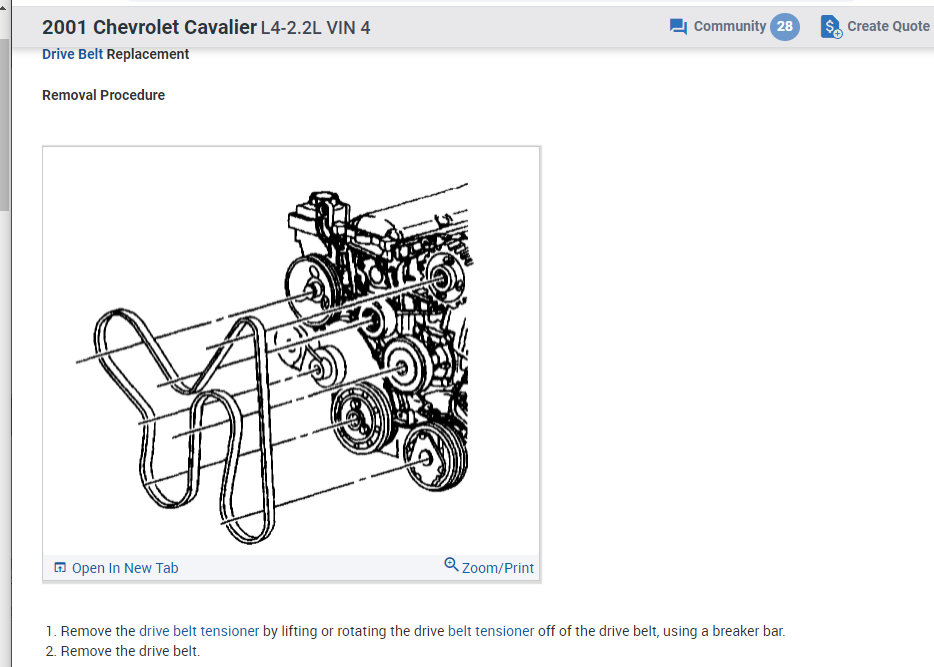 2001 Chevrolet Cavalier L4-2.2L VIN 4

Community 28

Create Quote

Drive Belt Replacement

Removal Procedure

Open In New Tab

Zoom/Print

1. Remove the drive belt tensioner by lifting or rotating the drive belt tensioner off of the drive belt, using a breaker bar.
2. Remove the drive belt.