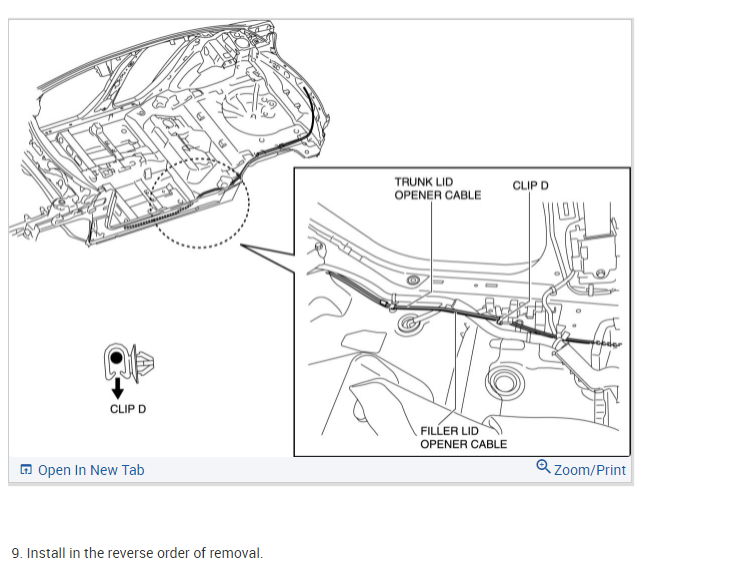 TRUNK LID OPENER CABLE

CLIP D

CLIP D

FILLER LID OPENER CABLE

Open In New Tab

Zoom/Print

9. Install in the reverse order of removal.