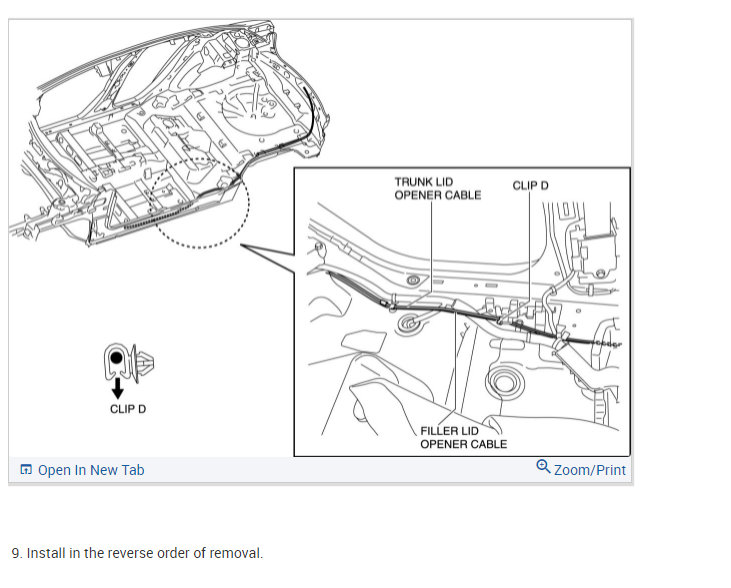 TRUNK LID OPENER CABLE

CLIP D

CLIP D

FILLER LID OPENER CABLE

Open In New Tab

Zoom/Print

9. Install in the reverse order of removal.