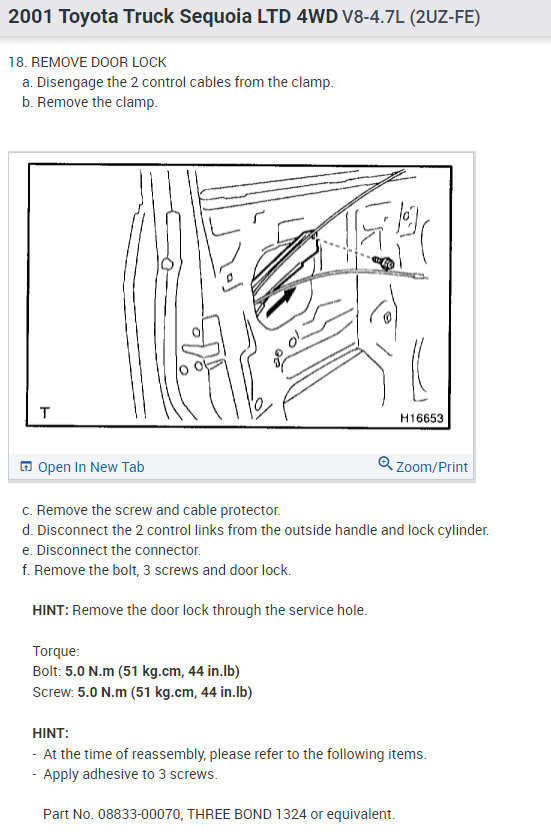 2001 Toyota Truck Sequoia LTD 4WD V8-4.7L (2UZ-FE)

18. REMOVE DOOR LOCK
a. Disengage the 2 control cables from the clamp.
b. Remove the clamp.

T

H16653

Open In New Tab

Zoom/Print

c. Remove the screw and cable protector.
d. Disconnect the 2 control links from the outside handle and lock cylinder.
e. Disconnect the connector.
f. Remove the bolt, 3 screws and door lock.

HINT: Remove the door lock through the service hole.

Torque:
Bolt: 5.0 N.m (51 kg.cm, 44 in.lb)
Screw: 5.0 N.m (51 kg.cm, 44 in.lb)

HINT:
- At the time of reassembly, please refer to the following items.
- Apply adhesive to 3 screws.

Part No. 08833-00070, THREE BOND 1324 or equivalent.