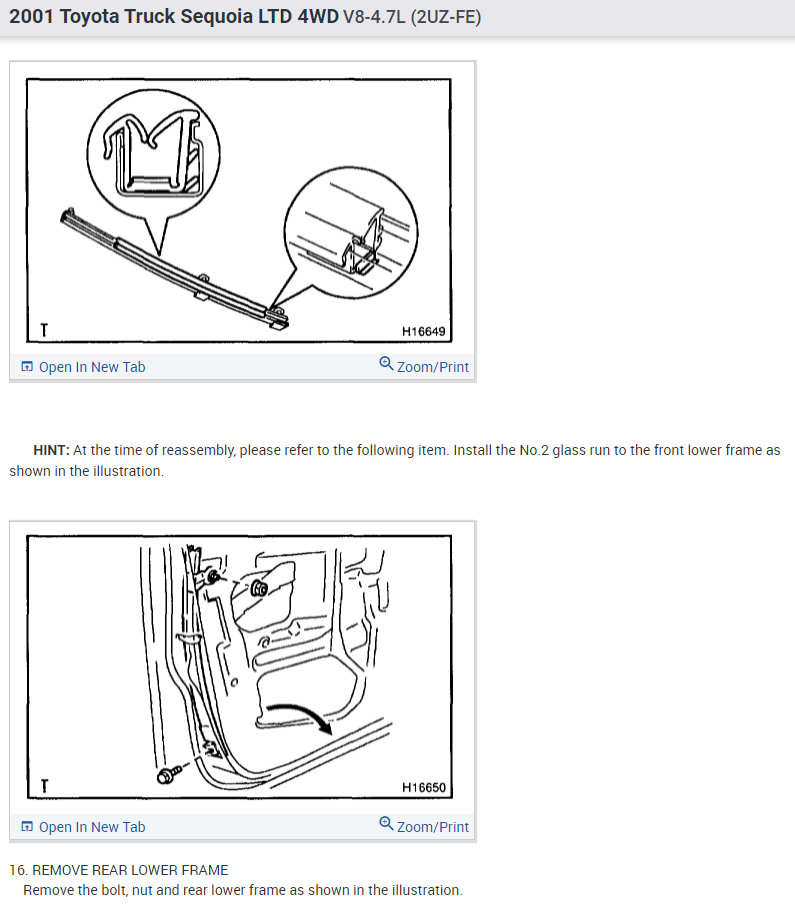 2001 Toyota Truck Sequoia LTD 4WD V8-4.7L (2UZ-FE)

T

H16649

Open In New Tab

Zoom/Print

HINT: At the time of reassembly, please refer to the following item. Install the No.2 glass run to the front lower frame as shown in the illustration.

T

H16650

Open In New Tab

Zoom/Print

16. REMOVE REAR LOWER FRAME
Remove the bolt, nut and rear lower frame as shown in the illustration.