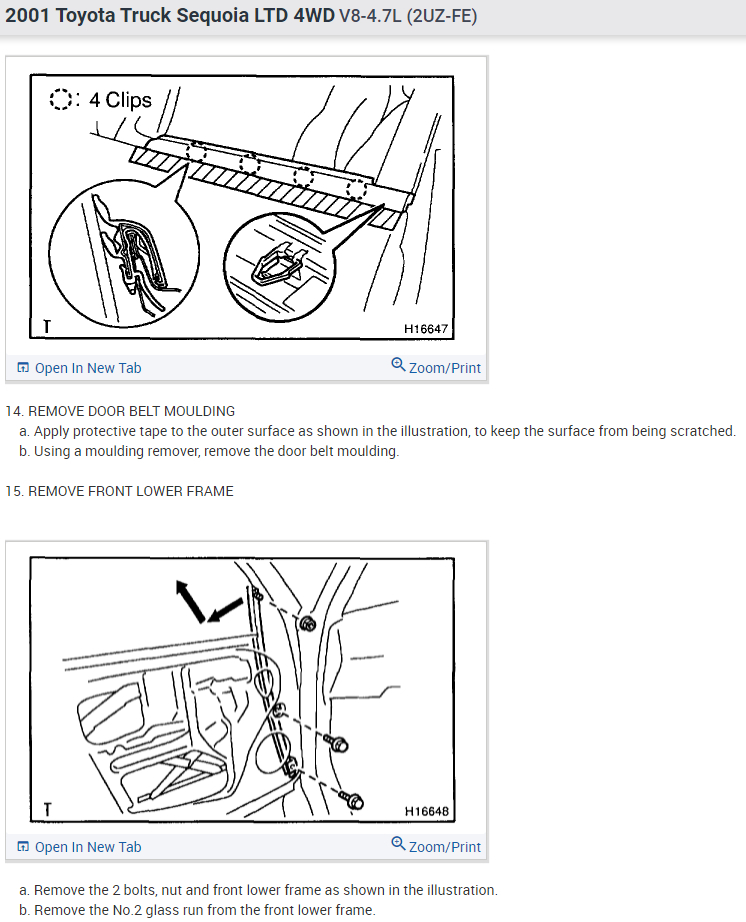 2001 Toyota Truck Sequoia LTD 4WD V8-4.7L (2UZ-FE)

: 4 Clips

T

H16647

Open In New Tab

Zoom/Print

14. REMOVE DOOR BELT MOULDING
a. Apply protective tape to the outer surface as shown in the illustration, to keep the surface from being scratched.
b. Using a moulding remover, remove the door belt moulding.

15. REMOVE FRONT LOWER FRAME

T

H16648

Open In New Tab

Zoom/Print

a. Remove the 2 bolts, nut and front lower frame as shown in the illustration.
b. Remove the No.2 glass run from the front lower frame.