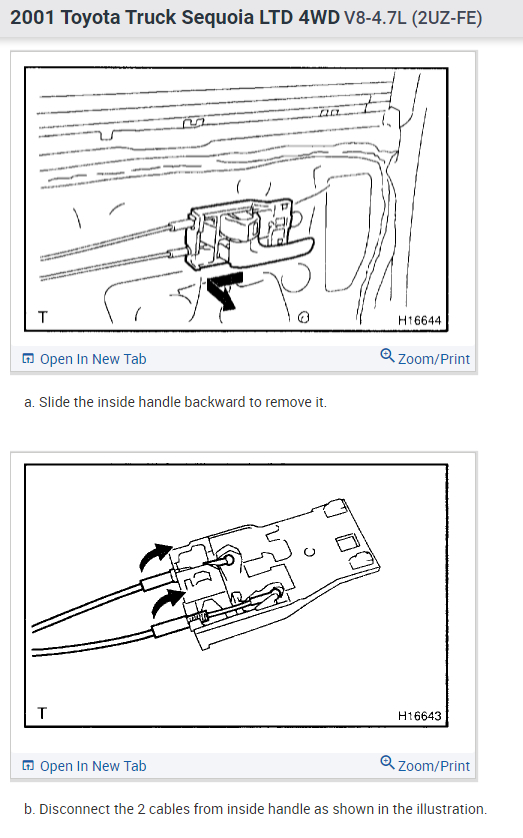 2001 Toyota Truck Sequoia LTD 4WD V8-4.7L (2UZ-FE)

T

H16644

Open In New Tab

Zoom/Print

a. Slide the inside handle backward to remove it.

T

H16643

Open In New Tab

Zoom/Print

b. Disconnect the 2 cables from inside handle as shown in the illustration.