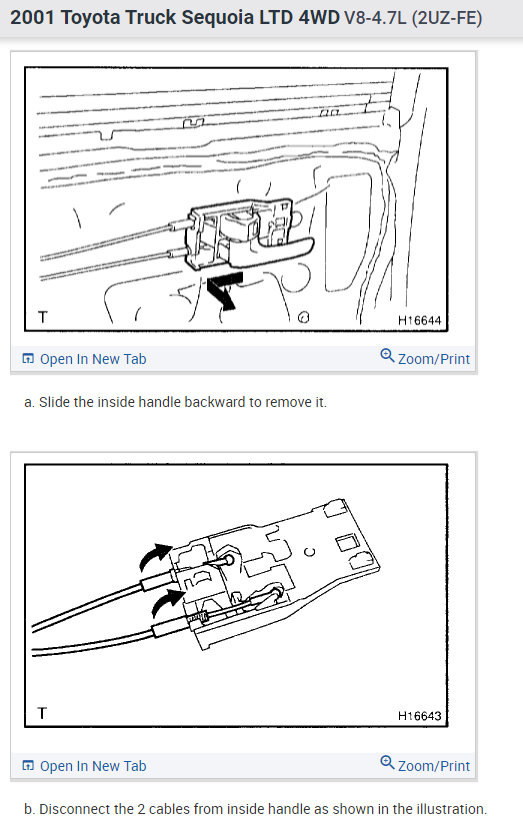 2001 Toyota Truck Sequoia LTD 4WD V8-4.7L (2UZ-FE)

T

H16644

Open In New Tab

Zoom/Print

a. Slide the inside handle backward to remove it.

T

H16643

Open In New Tab

Zoom/Print

b. Disconnect the 2 cables from inside handle as shown in the illustration.