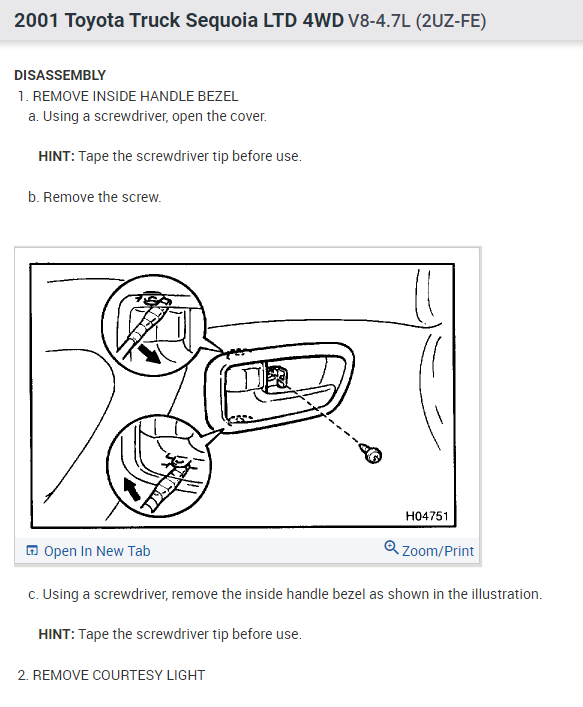 2001 Toyota Truck Sequoia LTD 4WD V8-4.7L (2UZ-FE)

DISASSEMBLY

1. REMOVE INSIDE HANDLE BEZEL

a. Using a screwdriver, open the cover.

HINT: Tape the screwdriver tip before use.

b. Remove the screw.

H04751

Open In New Tab

Zoom/Print

c. Using a screwdriver, remove the inside handle bezel as shown in the illustration.

HINT: Tape the screwdriver tip before use.

2. REMOVE COURTESY LIGHT