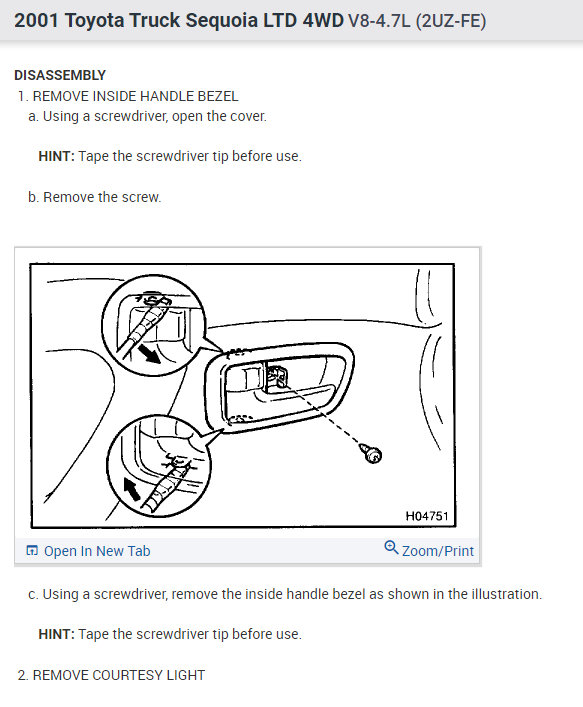 2001 Toyota Truck Sequoia LTD 4WD V8-4.7L (2UZ-FE)

DISASSEMBLY

1. REMOVE INSIDE HANDLE BEZEL

a. Using a screwdriver, open the cover.

HINT: Tape the screwdriver tip before use.

b. Remove the screw.

H04751

Open In New Tab

Zoom/Print

c. Using a screwdriver, remove the inside handle bezel as shown in the illustration.

HINT: Tape the screwdriver tip before use.

2. REMOVE COURTESY LIGHT