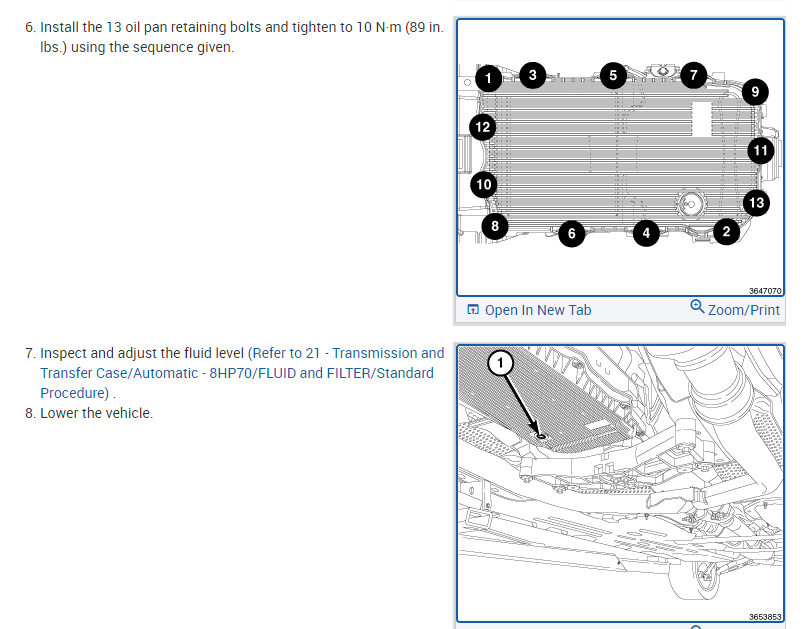 6. Install the 13 oil pan retaining bolts and tighten to 10 N·m (89 in. lbs.) using the sequence given.

1 3 5 7 9 12 11 10 13 8 6 4 2

3647070

Open In New Tab

Zoom/Print

7. Inspect and adjust the fluid level (Refer to 21 - Transmission and Transfer Case/Automatic - 8HP70/FLUID and FILTER/Standard Procedure) .
8. Lower the vehicle.

1

3653853