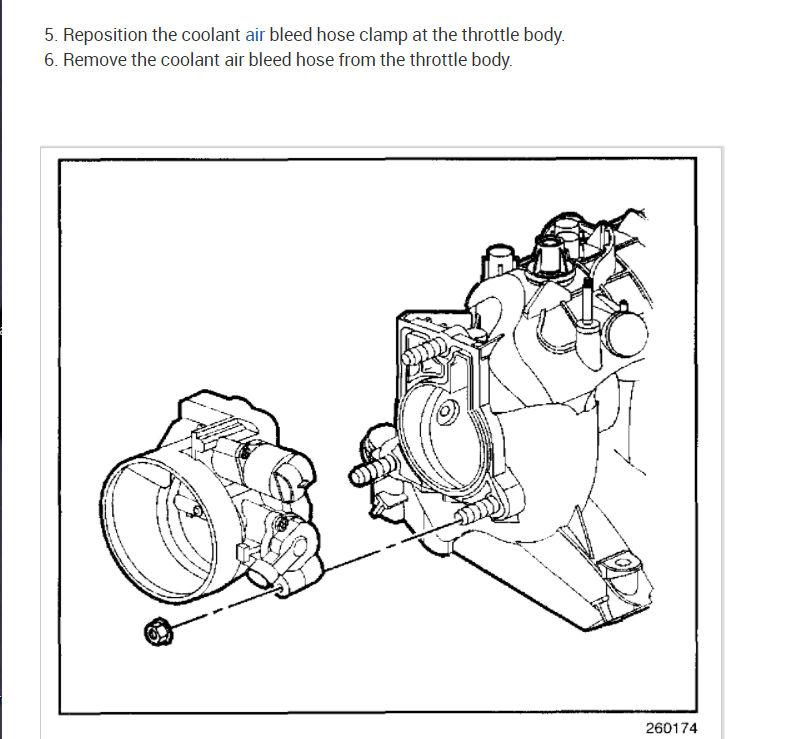 5. Reposition the coolant air bleed hose clamp at the throttle body.
6. Remove the coolant air bleed hose from the throttle body.

260174