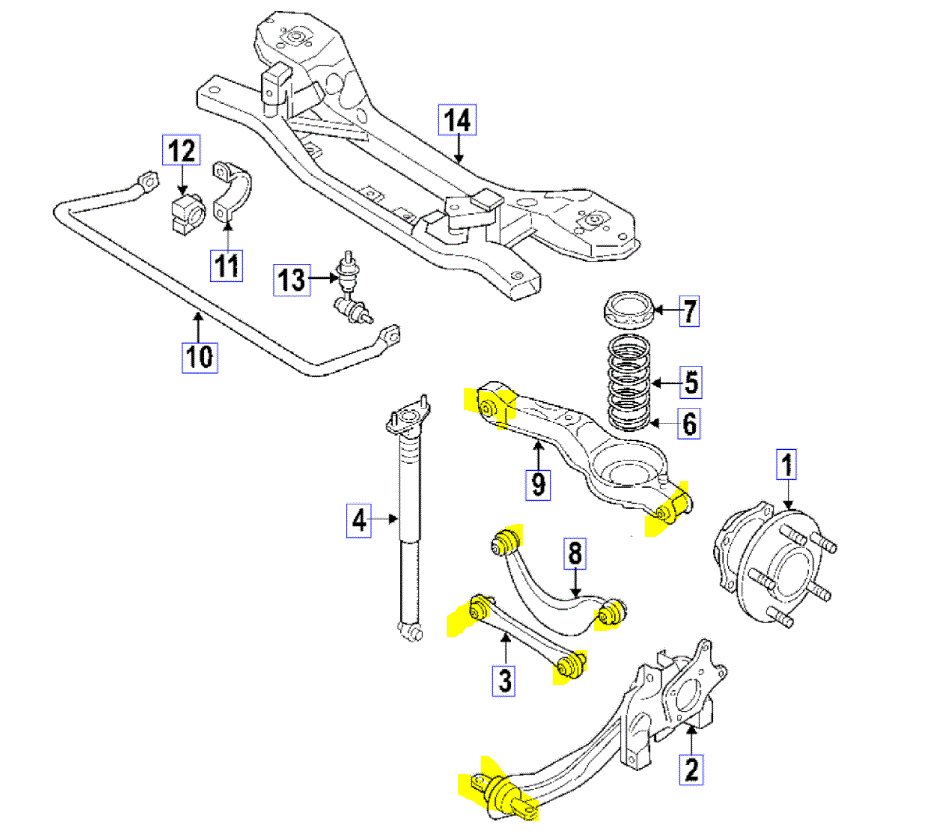 14
12
11
13
10
7
5
6
9
1
4
8
3
2