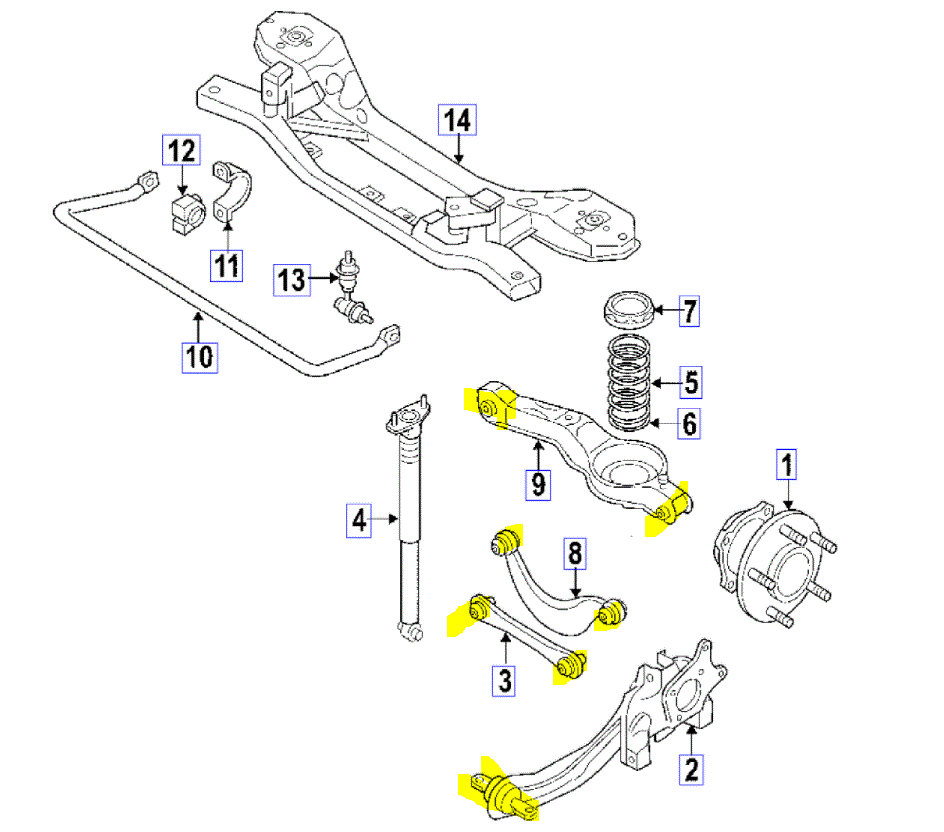 14
12
11
13
10
7
5
6
9
1
4
8
3
2