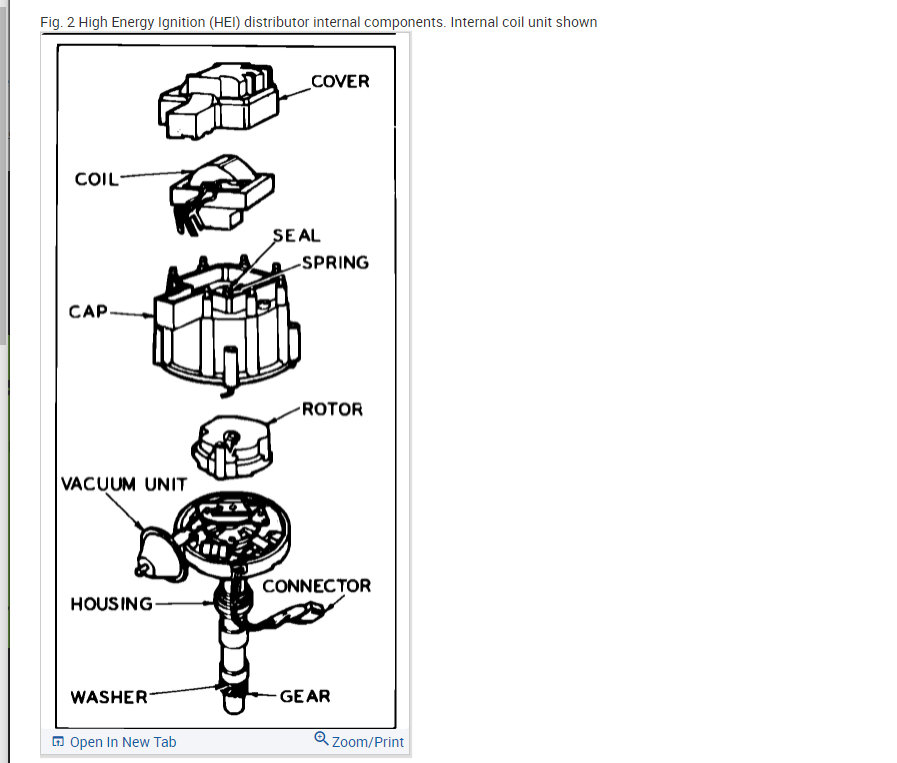 Fig. 2 High Energy Ignition (HEI) distributor internal components. Internal coil unit shown

COVER

COIL

SEAL

SPRING

CAP

ROTOR

VACUUM UNIT

CONNECTOR

HOUSING

WASHER

GEAR

Open In New Tab

Zoom/Print