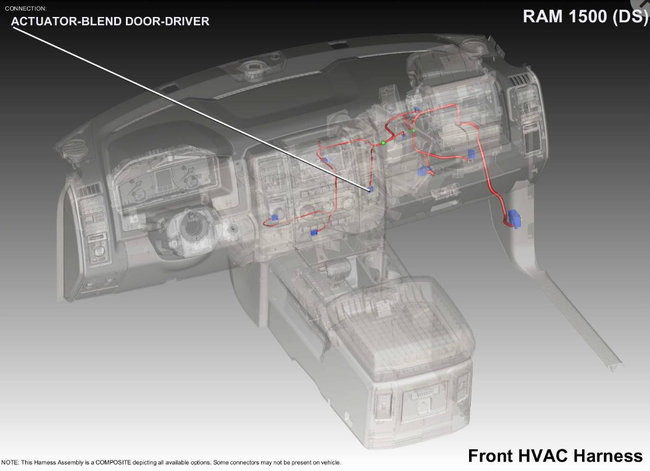 CONNECTION:
ACTUATOR-BLEND DOOR-DRIVER

RAM 1500 (DS)

Front HVAC Harness

NOTE: This Harness Assembly is a COMPOSITE depicting all available options. Some connectors may not be present on vehicle.