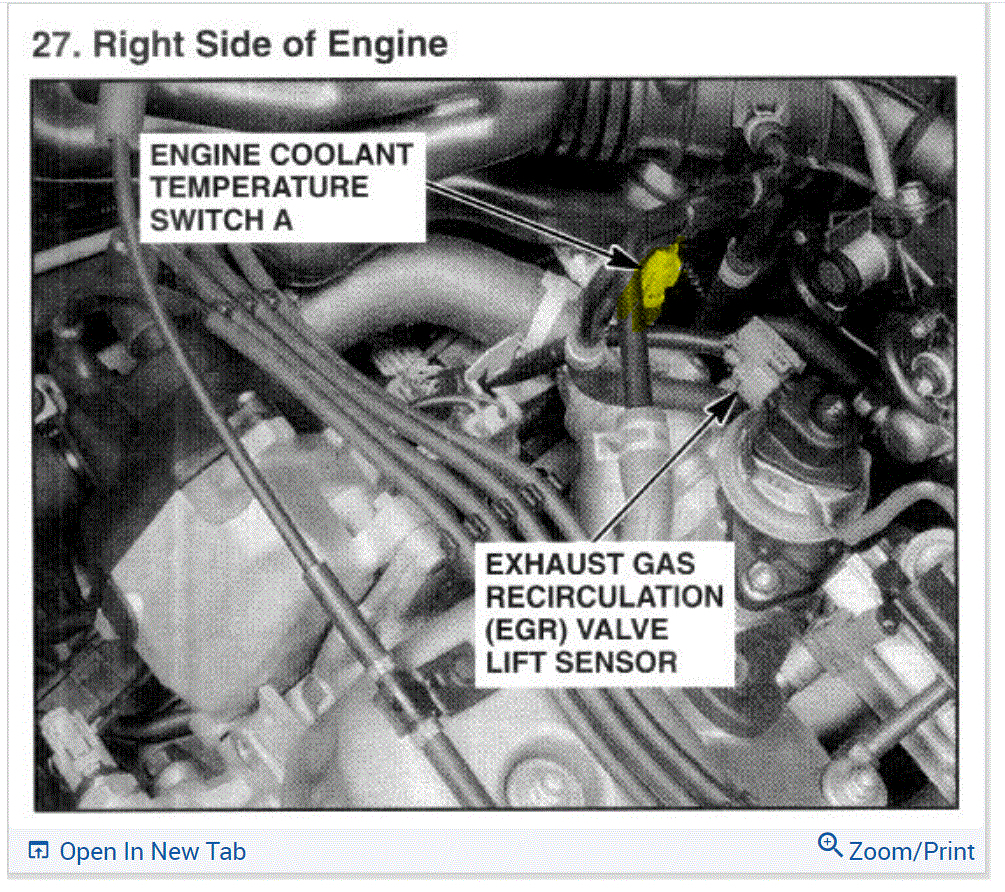 27. Right Side of Engine

ENGINE COOLANT TEMPERATURE SWITCH A

EXHAUST GAS RECIRCULATION (EGR) VALVE LIFT SENSOR

Open In New Tab

Zoom/Print