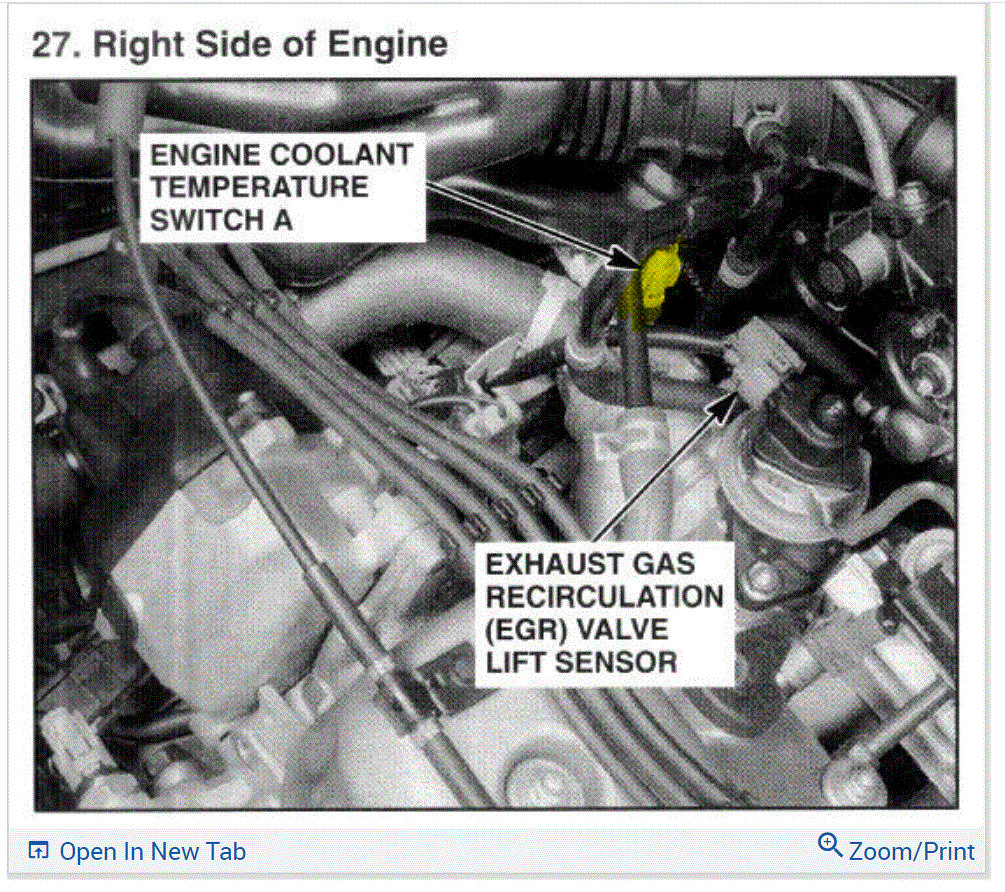 27. Right Side of Engine

ENGINE COOLANT TEMPERATURE SWITCH A

EXHAUST GAS RECIRCULATION (EGR) VALVE LIFT SENSOR

Open In New Tab

Zoom/Print