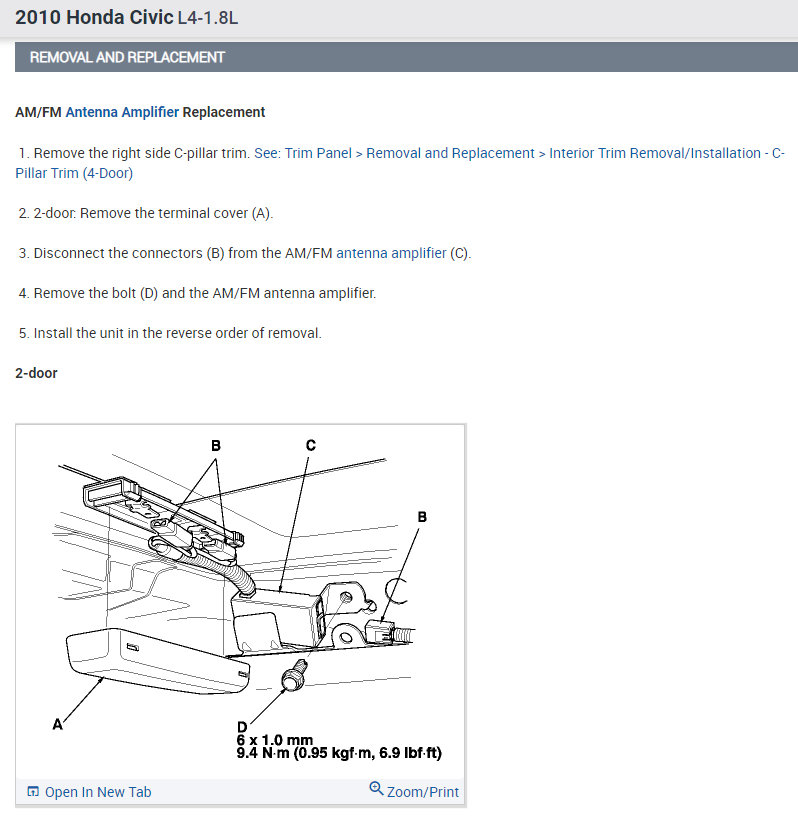 2010 Honda Civic L4-1.8L

REMOVAL AND REPLACEMENT

AM/FM Antenna Amplifier Replacement

1. Remove the right side C-pillar trim. See: Trim Panel > Removal and Replacement > Interior Trim Removal/Installation - C-Pillar Trim (4-Door)

2. 2-door: Remove the terminal cover (A).

3. Disconnect the connectors (B) from the AM/FM antenna amplifier (C).

4. Remove the bolt (D) and the AM/FM antenna amplifier.

5. Install the unit in the reverse order of removal.

2-door

B
C
B
A
D
6 x 1.0 mm
9.4 N·m (0.95 kgf·m, 6.9 lbf·ft)

Open In New Tab
Zoom/Print