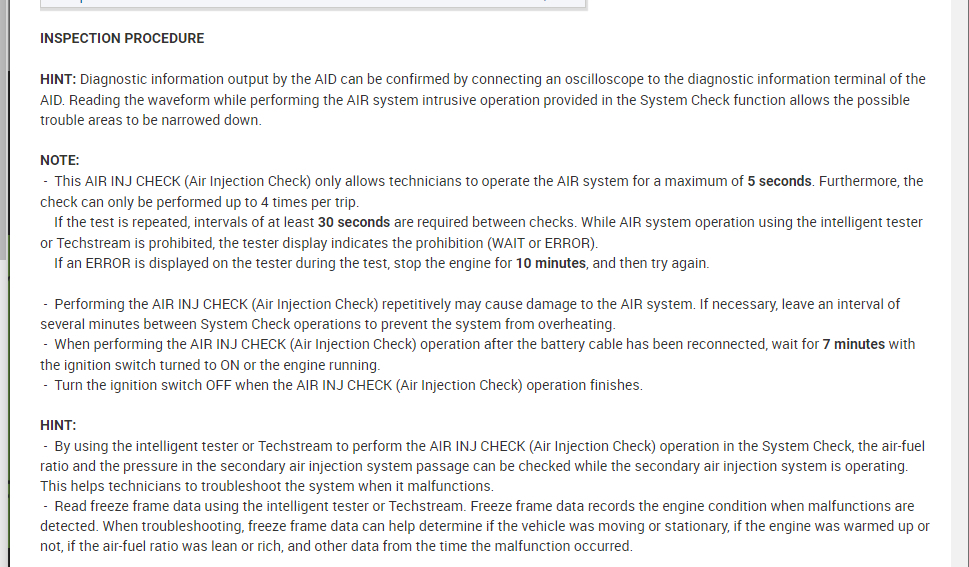 INSPECTION PROCEDURE

HINT: Diagnostic information output by the AID can be confirmed by connecting an oscilloscope to the diagnostic information terminal of the AID. Reading the waveform while performing the AIR system intrusive operation provided in the System Check function allows the possible trouble areas to be narrowed down.

NOTE:
- This AIR INJ CHECK (Air Injection Check) only allows technicians to operate the AIR system for a maximum of 5 seconds. Furthermore, the check can only be performed up to 4 times per trip.
If the test is repeated, intervals of at least 30 seconds are required between checks. While AIR system operation using the intelligent tester or Techstream is prohibited, the tester display indicates the prohibition (WAIT or ERROR).
If an ERROR is displayed on the tester during the test, stop the engine for 10 minutes, and then try again.

- Performing the AIR INJ CHECK (Air Injection Check) repetitively may cause damage to the AIR system. If necessary, leave an interval of several minutes between System Check operations to prevent the system from overheating.
- When performing the AIR INJ CHECK (Air Injection Check) operation after the battery cable has been reconnected, wait for 7 minutes with the ignition switch turned to ON or the engine running.
- Turn the ignition switch OFF when the AIR INJ CHECK (Air Injection Check) operation finishes.

HINT:
- By using the intelligent tester or Techstream to perform the AIR INJ CHECK (Air Injection Check) operation in the System Check, the air-fuel ratio and the pressure in the secondary air injection system passage can be checked while the secondary air injection system is operating. This helps technicians to troubleshoot the system when it malfunctions.
- Read freeze frame data using the intelligent tester or Techstream. Freeze frame data records the engine condition when malfunctions are detected. When troubleshooting, freeze frame data can help determine if the vehicle was moving or stationary, if the engine was warmed up or not, if the air-fuel ratio was lean or rich, and other data from the time the malfunction occurred.