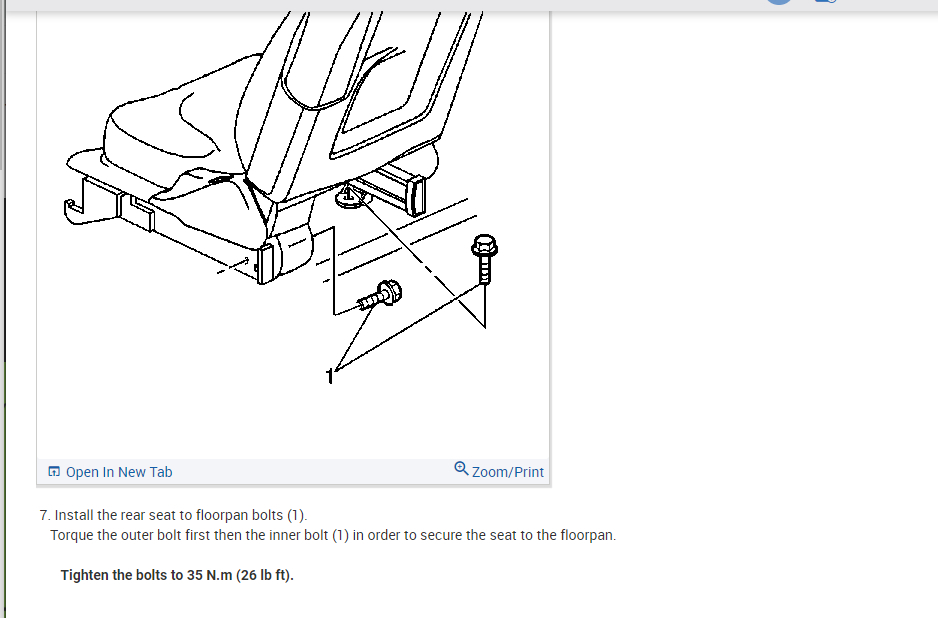 1

Open In New Tab

Zoom/Print

7. Install the rear seat to floorpan bolts (1).
Torque the outer bolt first then the inner bolt (1) in order to secure the seat to the floorpan.

Tighten the bolts to 35 N.m (26 lb ft).