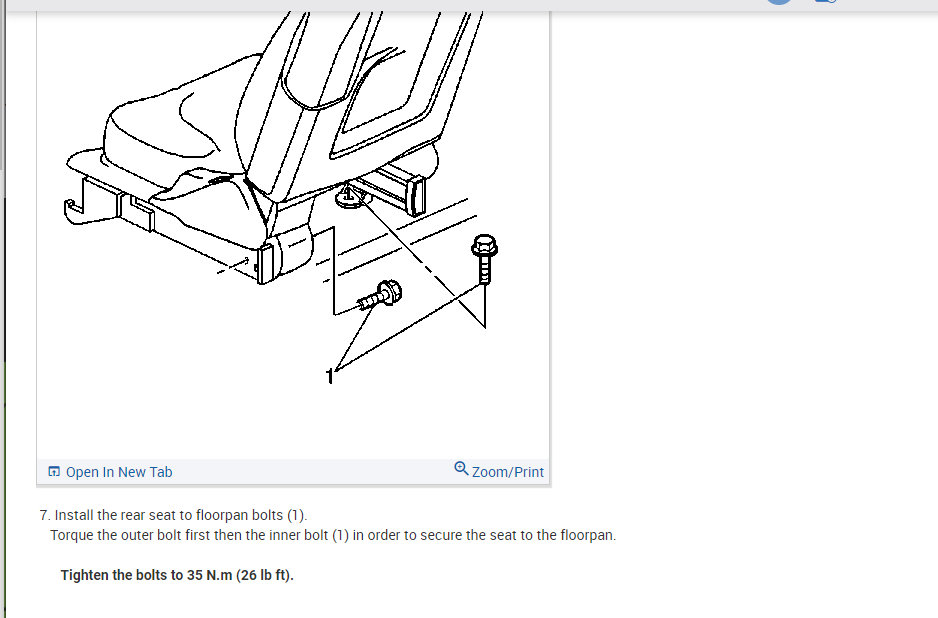 1

Open In New Tab

Zoom/Print

7. Install the rear seat to floorpan bolts (1).
Torque the outer bolt first then the inner bolt (1) in order to secure the seat to the floorpan.

Tighten the bolts to 35 N.m (26 lb ft).