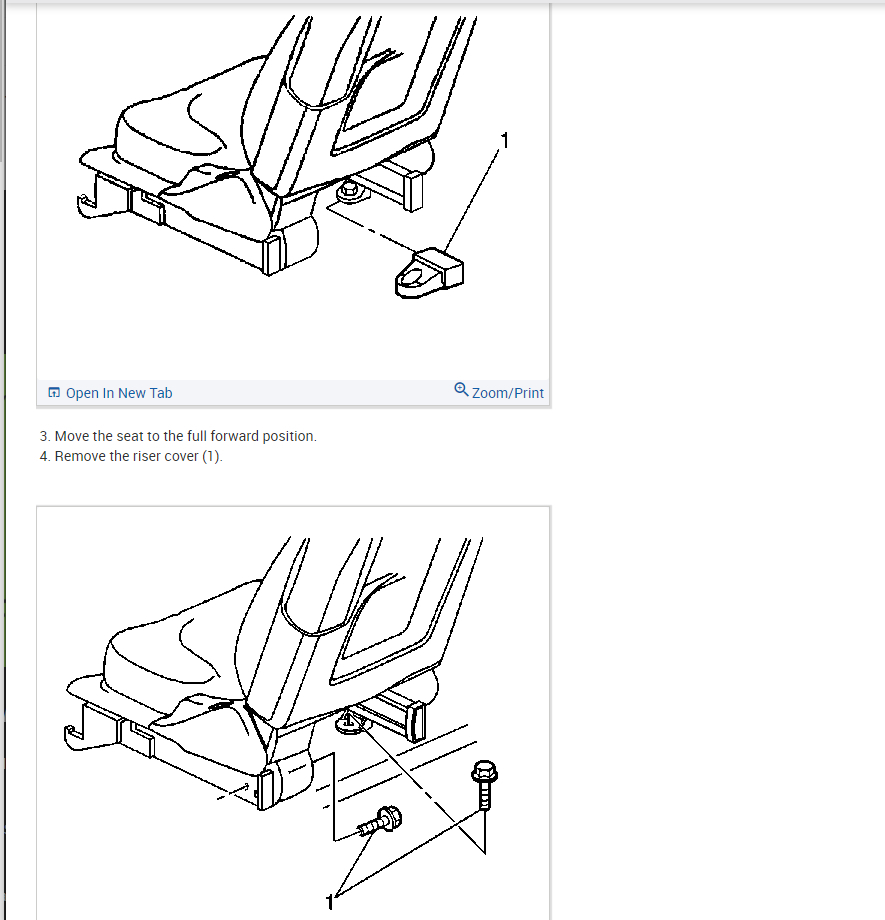 1

Open In New Tab

Zoom/Print

3. Move the seat to the full forward position.
4. Remove the riser cover (1).

1