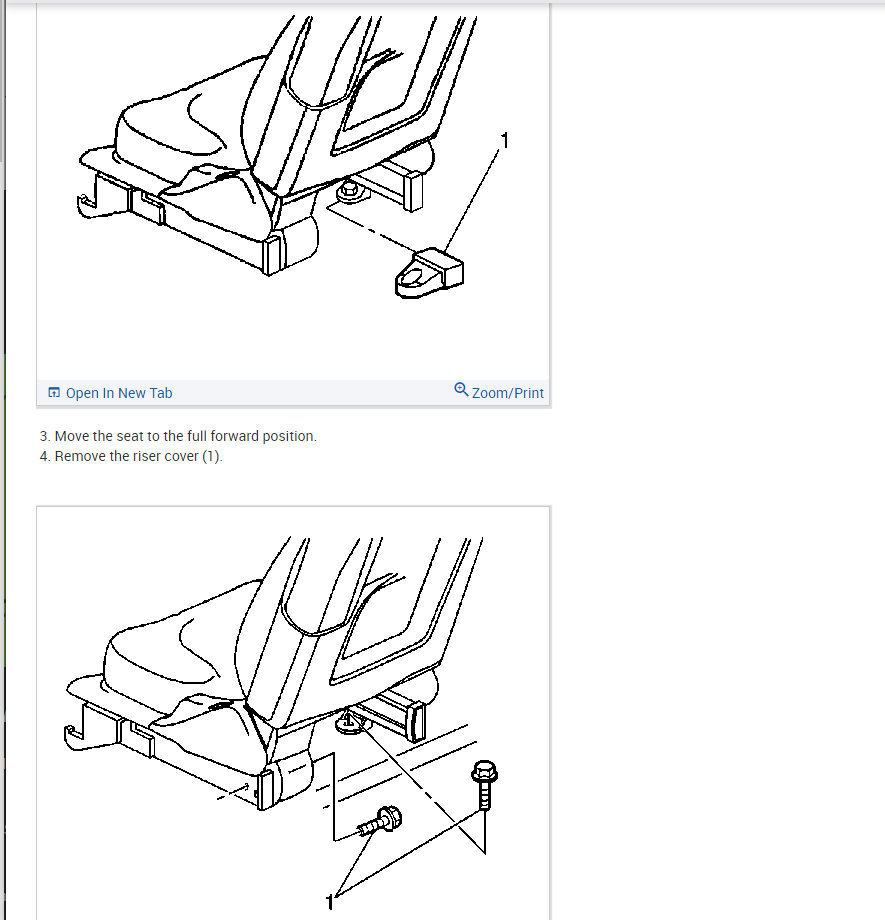 1

Open In New Tab

Zoom/Print

3. Move the seat to the full forward position.
4. Remove the riser cover (1).

1