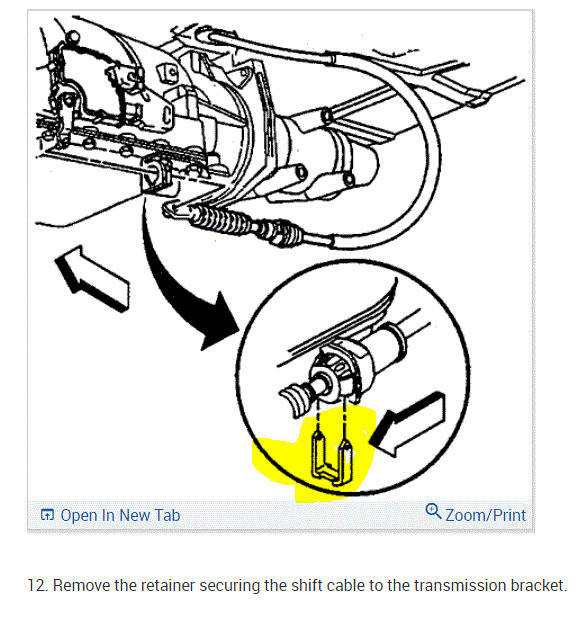 Open In New Tab

Zoom/Print

12. Remove the retainer securing the shift cable to the transmission bracket.