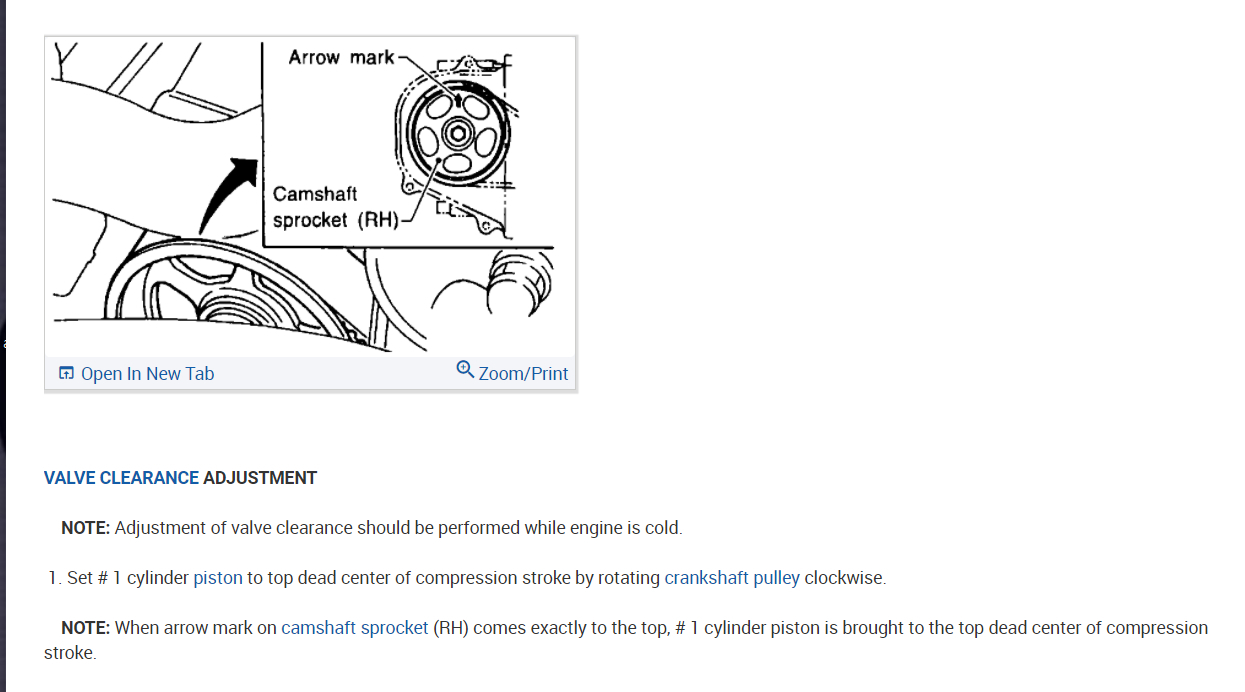 Arrow mark

Camshaft sprocket (RH)

Open In New Tab

Zoom/Print

VALVE CLEARANCE ADJUSTMENT

NOTE: Adjustment of valve clearance should be performed while engine is cold.

1. Set # 1 cylinder piston to top dead center of compression stroke by rotating crankshaft pulley clockwise.

NOTE: When arrow mark on camshaft sprocket (RH) comes exactly to the top, # 1 cylinder piston is brought to the top dead center of compression stroke.