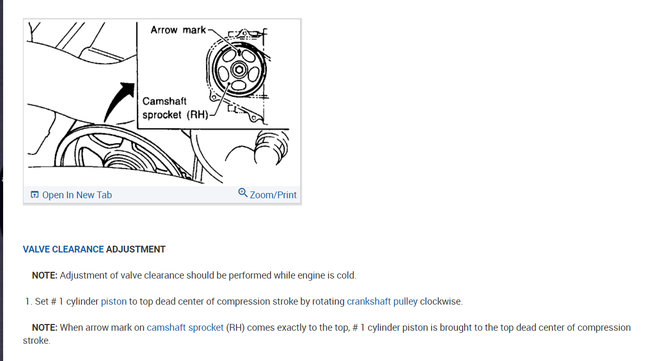 Arrow mark

Camshaft sprocket (RH)

Open In New Tab

Zoom/Print

VALVE CLEARANCE ADJUSTMENT

NOTE: Adjustment of valve clearance should be performed while engine is cold.

1. Set # 1 cylinder piston to top dead center of compression stroke by rotating crankshaft pulley clockwise.

NOTE: When arrow mark on camshaft sprocket (RH) comes exactly to the top, # 1 cylinder piston is brought to the top dead center of compression stroke.