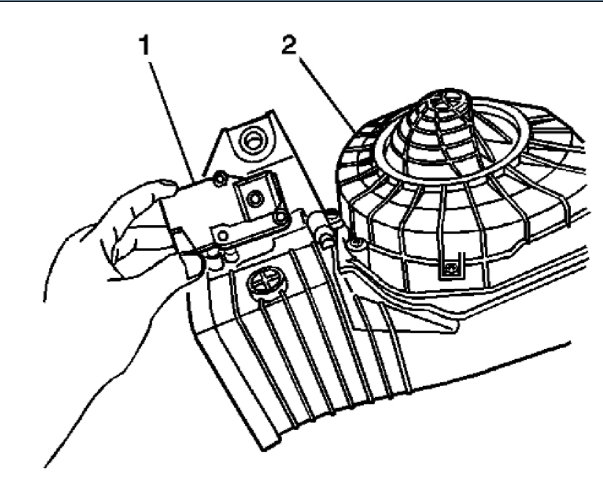 1

2