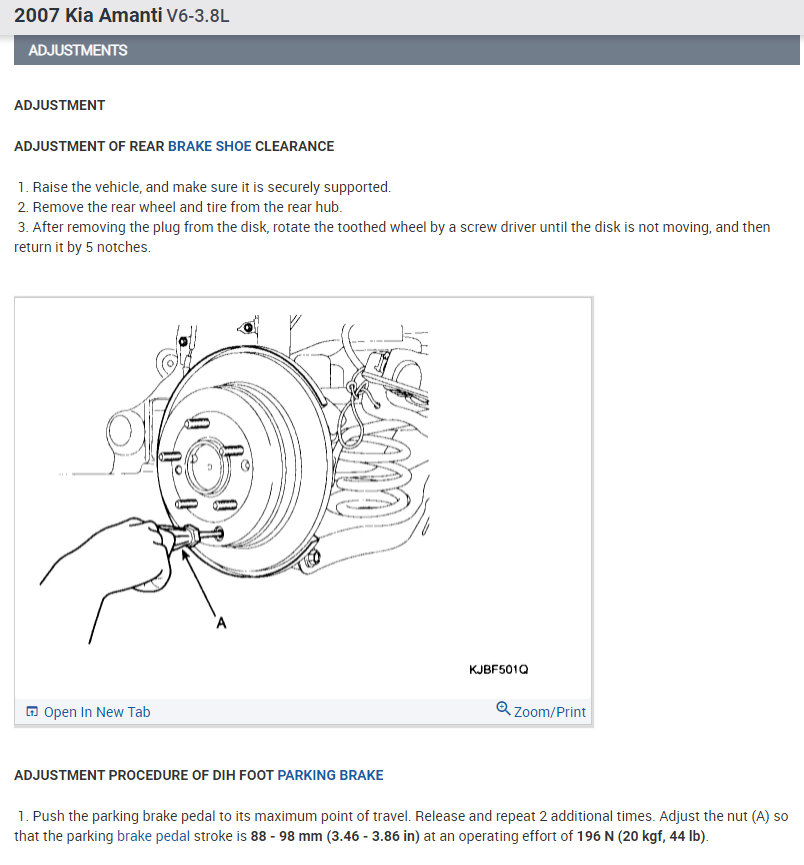 2007 Kia Amanti V6-3.8L

ADJUSTMENTS

ADJUSTMENT

ADJUSTMENT OF REAR BRAKE SHOE CLEARANCE

1. Raise the vehicle, and make sure it is securely supported.
2. Remove the rear wheel and tire from the rear hub.
3. After removing the plug from the disk, rotate the toothed wheel by a screw driver until the disk is not moving, and then return it by 5 notches.

A

KJBF501Q

Open In New Tab

Zoom/Print

ADJUSTMENT PROCEDURE OF DIH FOOT PARKING BRAKE

1. Push the parking brake pedal to its maximum point of travel. Release and repeat 2 additional times. Adjust the nut (A) so that the parking brake pedal stroke is 88 - 98 mm (3.46 - 3.86 in) at an operating effort of 196 N (20 kgf, 44 lb).