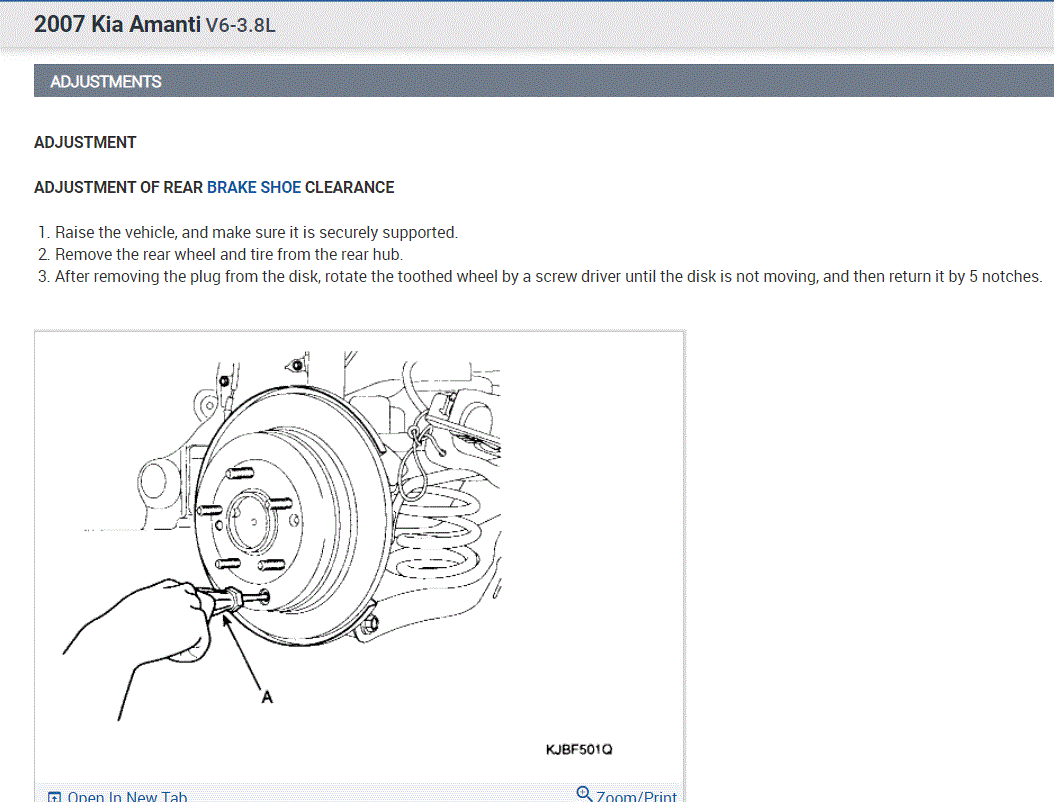 2007 Kia Amanti V6-3.8L

ADJUSTMENTS

ADJUSTMENT

ADJUSTMENT OF REAR BRAKE SHOE CLEARANCE

1. Raise the vehicle, and make sure it is securely supported.
2. Remove the rear wheel and tire from the rear hub.
3. After removing the plug from the disk, rotate the toothed wheel by a screw driver until the disk is not moving, and then return it by 5 notches.

A

KJBF501Q

Open In New Tab

Zoom/Print