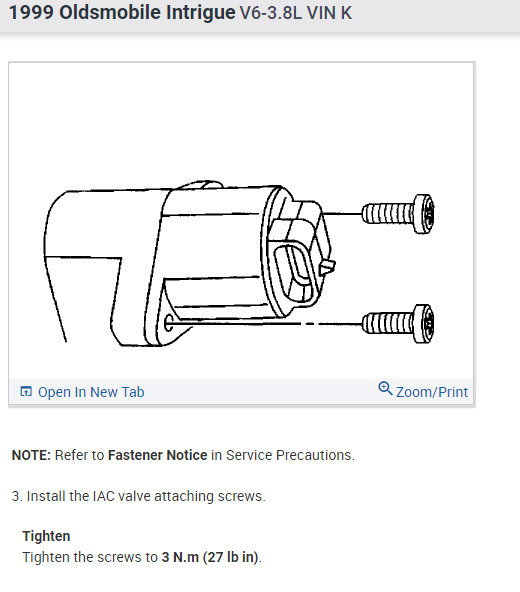 1999 Oldsmobile Intrigue V6-3.8L VIN K

Open In New Tab

Zoom/Print

NOTE: Refer to Fastener Notice in Service Precautions.

3. Install the IAC valve attaching screws.

Tighten
Tighten the screws to 3 N.m (27 lb in).