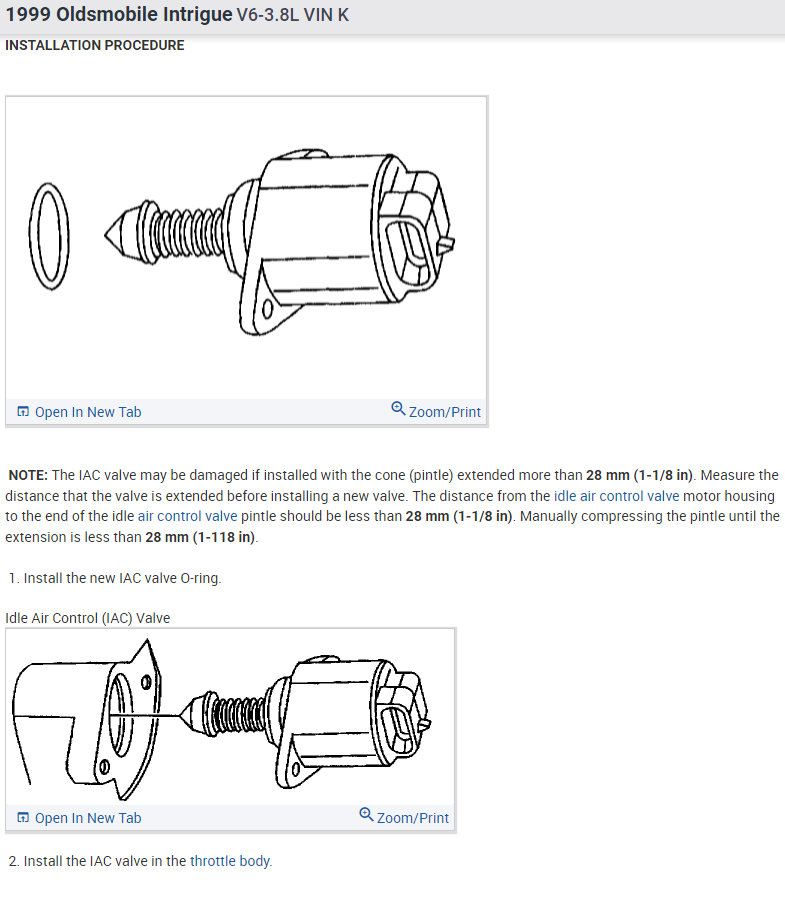 1999 Oldsmobile Intrigue V6-3.8L VIN K

INSTALLATION PROCEDURE

Open In New Tab

Zoom/Print

NOTE: The IAC valve may be damaged if installed with the cone (pintle) extended more than 28 mm (1-1/8 in). Measure the distance that the valve is extended before installing a new valve. The distance from the idle air control valve motor housing to the end of the idle air control valve pintle should be less than 28 mm (1-1/8 in). Manually compressing the pintle until the extension is less than 28 mm (1-118 in).

1. Install the new IAC valve O-ring.

Idle Air Control (IAC) Valve

Open In New Tab

Zoom/Print

2. Install the IAC valve in the throttle body.