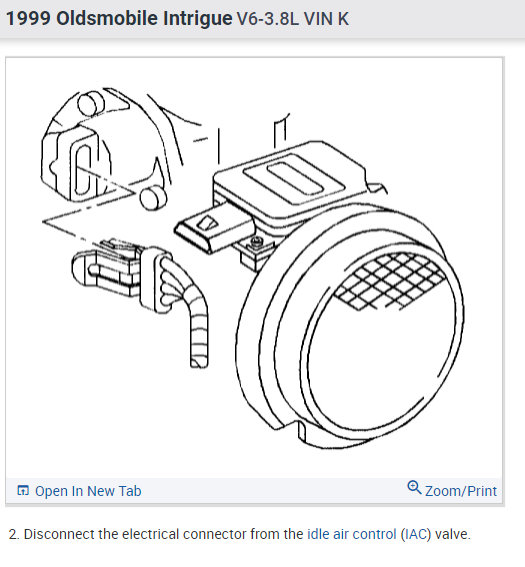 1999 Oldsmobile Intrigue V6-3.8L VIN K

Open In New Tab

Zoom/Print

2. Disconnect the electrical connector from the idle air control (IAC) valve.