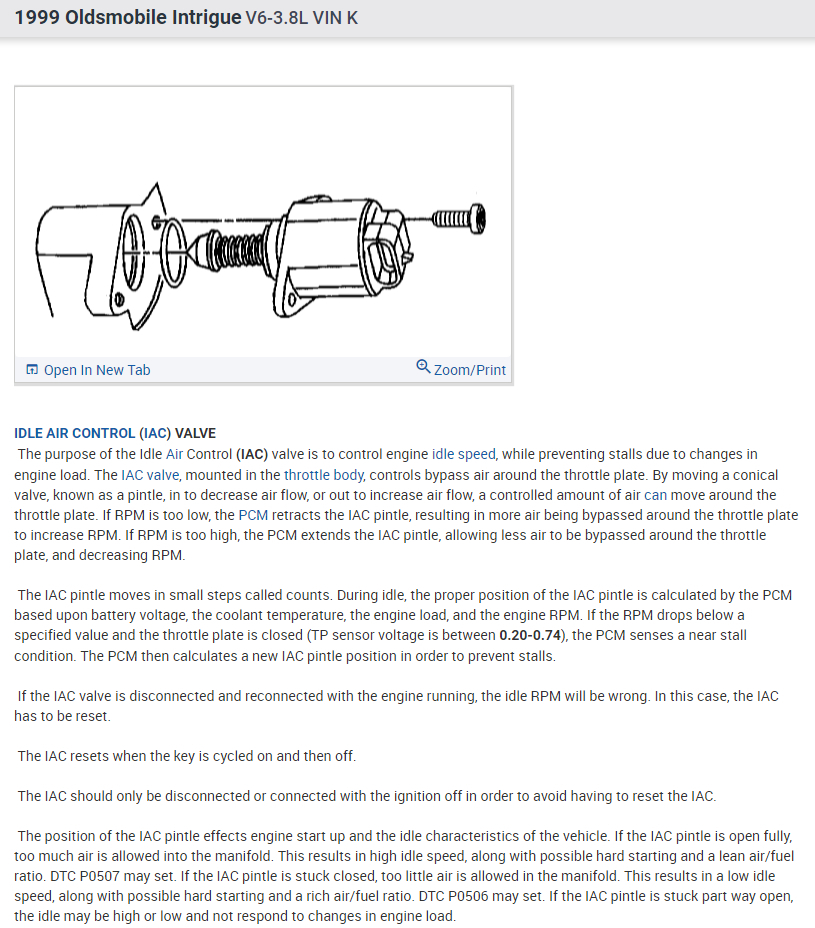 1999 Oldsmobile Intrigue V6-3.8L VIN K

Open In New Tab

Zoom/Print

IDLE AIR CONTROL (IAC) VALVE

The purpose of the Idle Air Control (IAC) valve is to control engine idle speed, while preventing stalls due to changes in engine load. The IAC valve, mounted in the throttle body, controls bypass air around the throttle plate. By moving a conical valve, known as a pintle, in to decrease air flow, or out to increase air flow, a controlled amount of air can move around the throttle plate. If RPM is too low, the PCM retracts the IAC pintle, resulting in more air being bypassed around the throttle plate to increase RPM. If RPM is too high, the PCM extends the IAC pintle, allowing less air to be bypassed around the throttle plate, and decreasing RPM.

The IAC pintle moves in small steps called counts. During idle, the proper position of the IAC pintle is calculated by the PCM based upon battery voltage, the coolant temperature, the engine load, and the engine RPM. If the RPM drops below a specified value and the throttle plate is closed (TP sensor voltage is between 0.20-0.74), the PCM senses a near stall condition. The PCM then calculates a new IAC pintle position in order to prevent stalls.

If the IAC valve is disconnected and reconnected with the engine running, the idle RPM will be wrong. In this case, the IAC has to be reset.

The IAC resets when the key is cycled on and then off.

The IAC should only be disconnected or connected with the ignition off in order to avoid having to reset the IAC.

The position of the IAC pintle effects engine start up and the idle characteristics of the vehicle. If the IAC pintle is open fully, too much air is allowed into the manifold. This results in high idle speed, along with possible hard starting and a lean air/fuel ratio. DTC P0507 may set. If the IAC pintle is stuck closed, too little air is allowed in the manifold. This results in a low idle speed, along with possible hard starting and a rich air/fuel ratio. DTC P0506 may set. If the IAC pintle is stuck part way open, the idle may be high or low and not respond to changes in engine load.