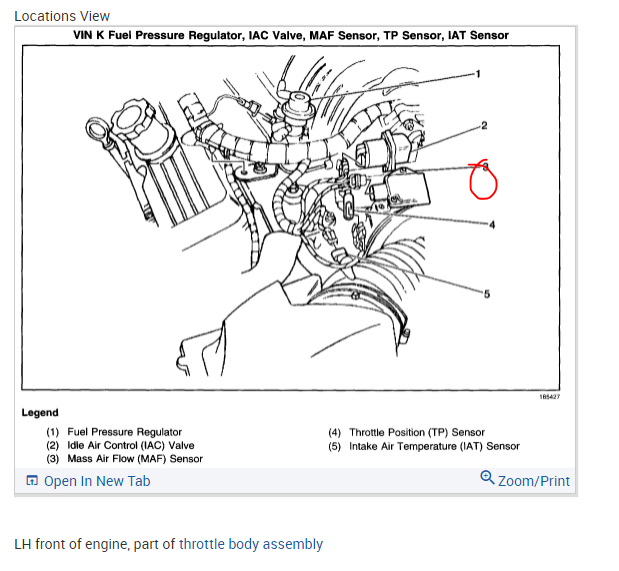 Locations View

VIN K Fuel Pressure Regulator, IAC Valve, MAF Sensor, TP Sensor, IAT Sensor

1
2
3
4
5

185427

Legend

(1) Fuel Pressure Regulator
(2) Idle Air Control (IAC) Valve
(3) Mass Air Flow (MAF) Sensor
(4) Throttle Position (TP) Sensor
(5) Intake Air Temperature (IAT) Sensor

Open In New Tab

Zoom/Print

LH front of engine, part of throttle body assembly