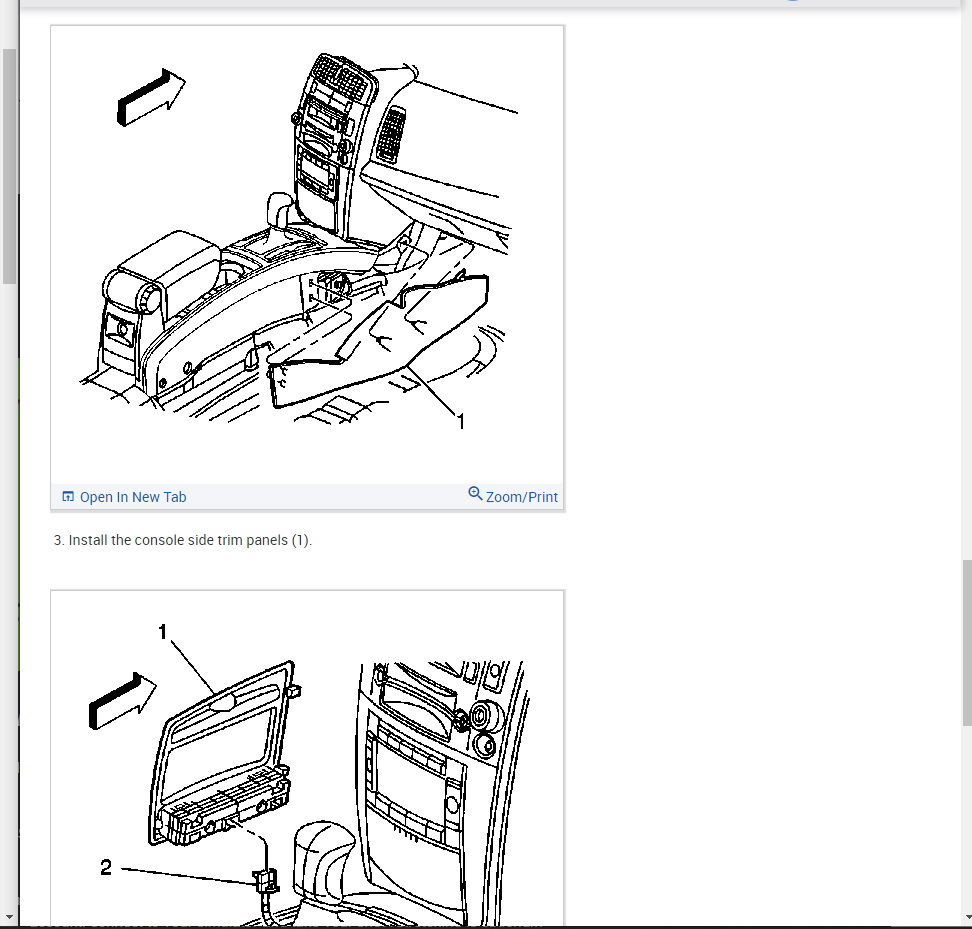 1

Open In New Tab

Zoom/Print

3. Install the console side trim panels (1).

1

2