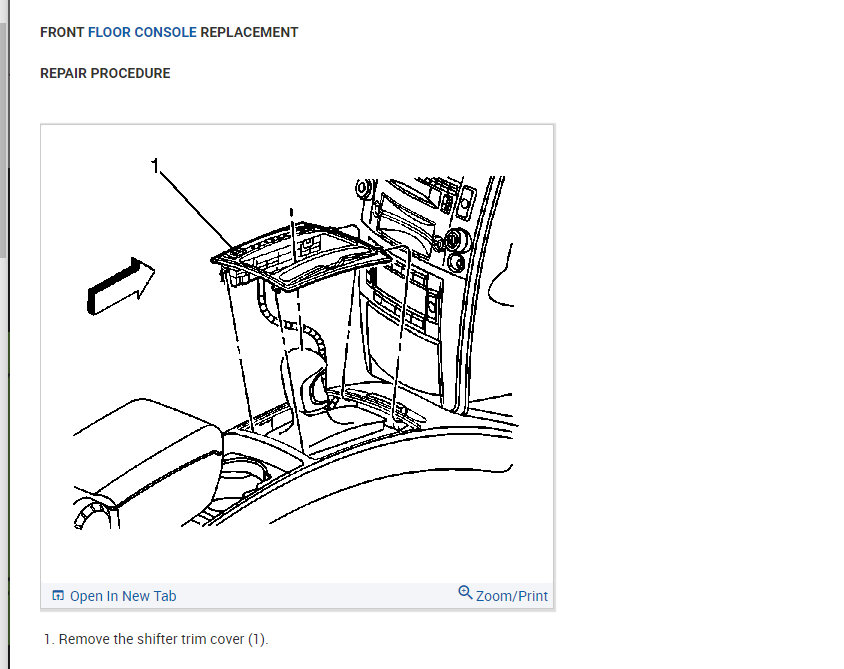 FRONT FLOOR CONSOLE REPLACEMENT

REPAIR PROCEDURE

1

Open In New Tab

Zoom/Print

1. Remove the shifter trim cover (1).