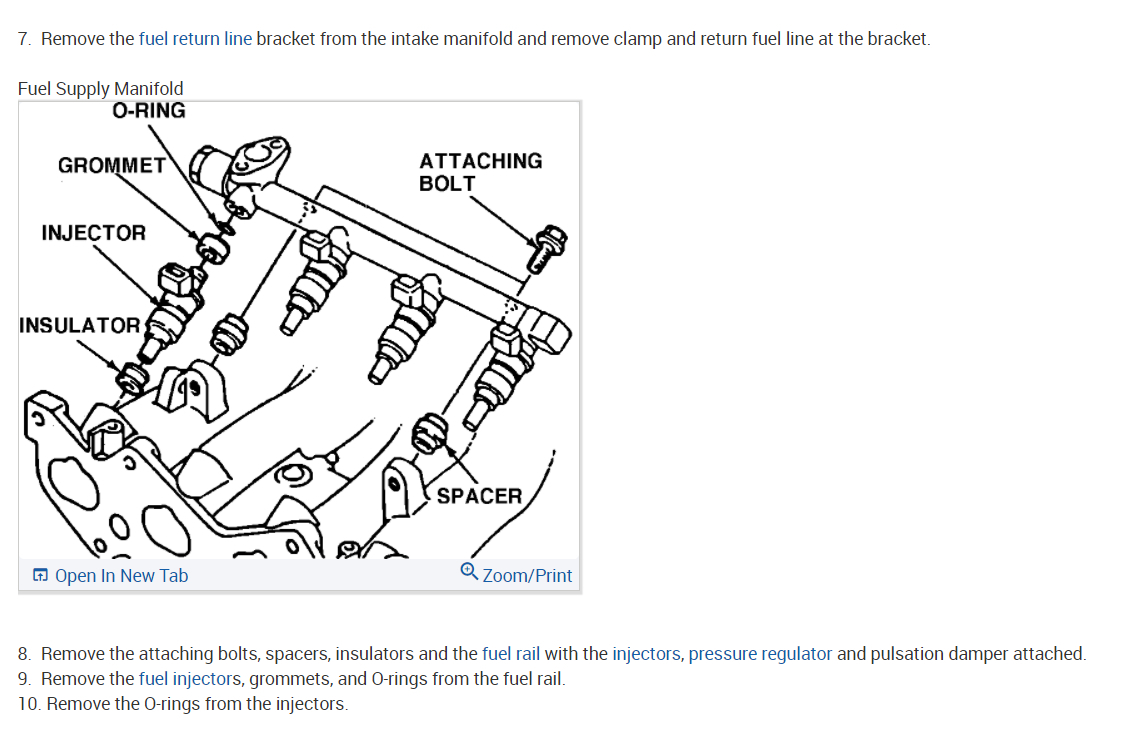 7. Remove the fuel return line bracket from the intake manifold and remove clamp and return fuel line at the bracket.

Fuel Supply Manifold

O-RING

GROMMET

ATTACHING BOLT

INJECTOR

INSULATOR

SPACER

Open In New Tab

Zoom/Print

8. Remove the attaching bolts, spacers, insulators and the fuel rail with the injectors, pressure regulator and pulsation damper attached.
9. Remove the fuel injectors, grommets, and O-rings from the fuel rail.
10. Remove the O-rings from the injectors.