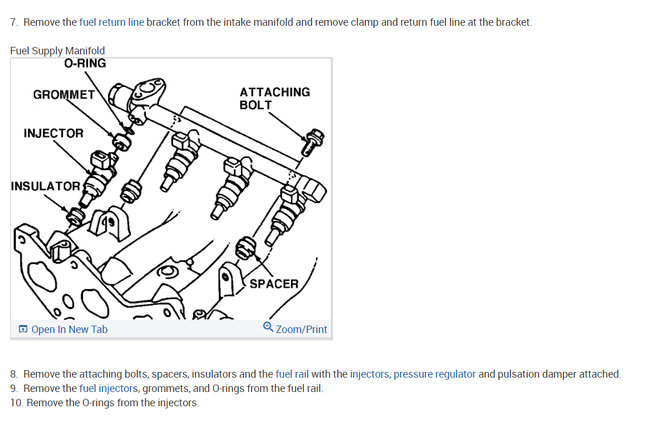 7. Remove the fuel return line bracket from the intake manifold and remove clamp and return fuel line at the bracket.

Fuel Supply Manifold

O-RING

GROMMET

ATTACHING BOLT

INJECTOR

INSULATOR

SPACER

Open In New Tab

Zoom/Print

8. Remove the attaching bolts, spacers, insulators and the fuel rail with the injectors, pressure regulator and pulsation damper attached.
9. Remove the fuel injectors, grommets, and O-rings from the fuel rail.
10. Remove the O-rings from the injectors.