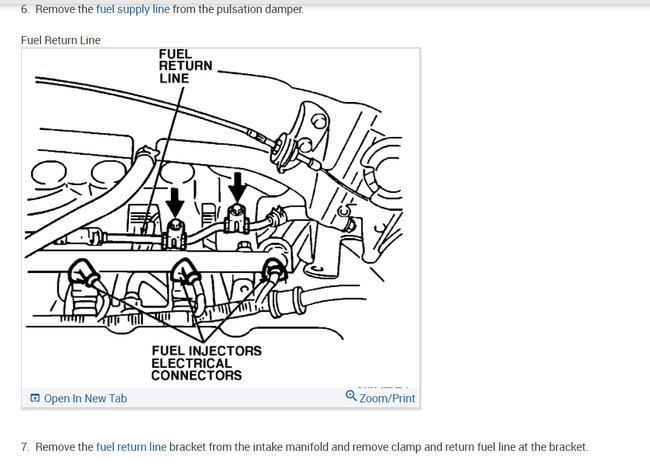 6. Remove the fuel supply line from the pulsation damper.

Fuel Return Line

FUEL RETURN LINE

FUEL INJECTORS ELECTRICAL CONNECTORS

Open In New Tab

Zoom/Print

7. Remove the fuel return line bracket from the intake manifold and remove clamp and return fuel line at the bracket.