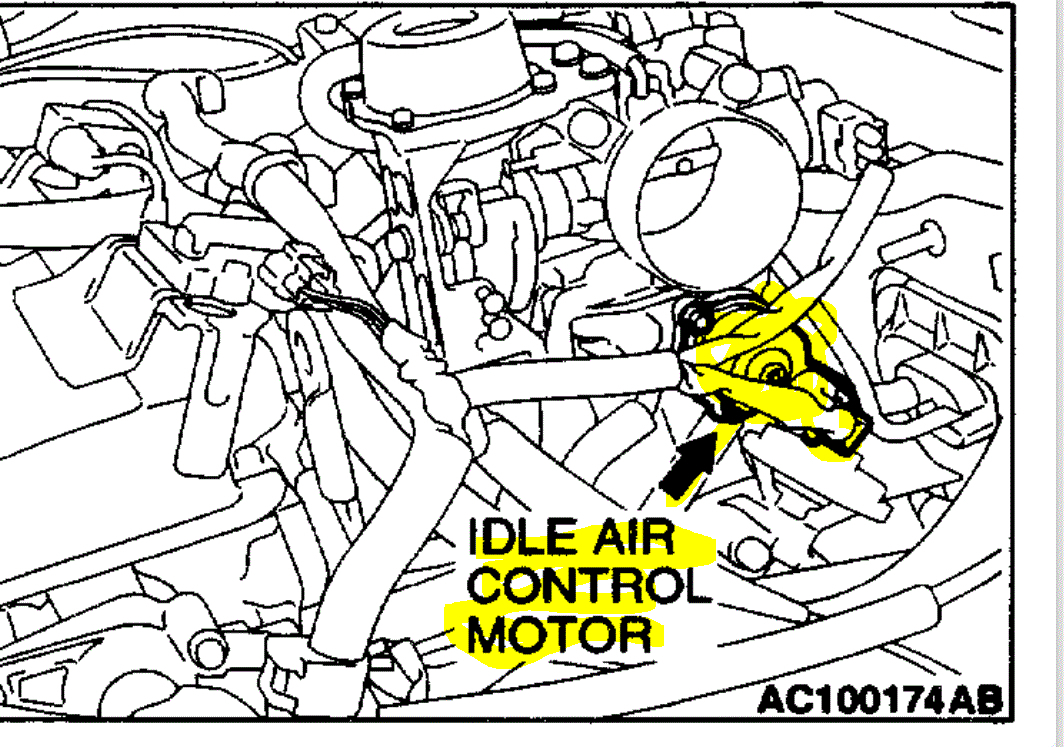 IDLE AIR CONTROL MOTOR

AC100174AB