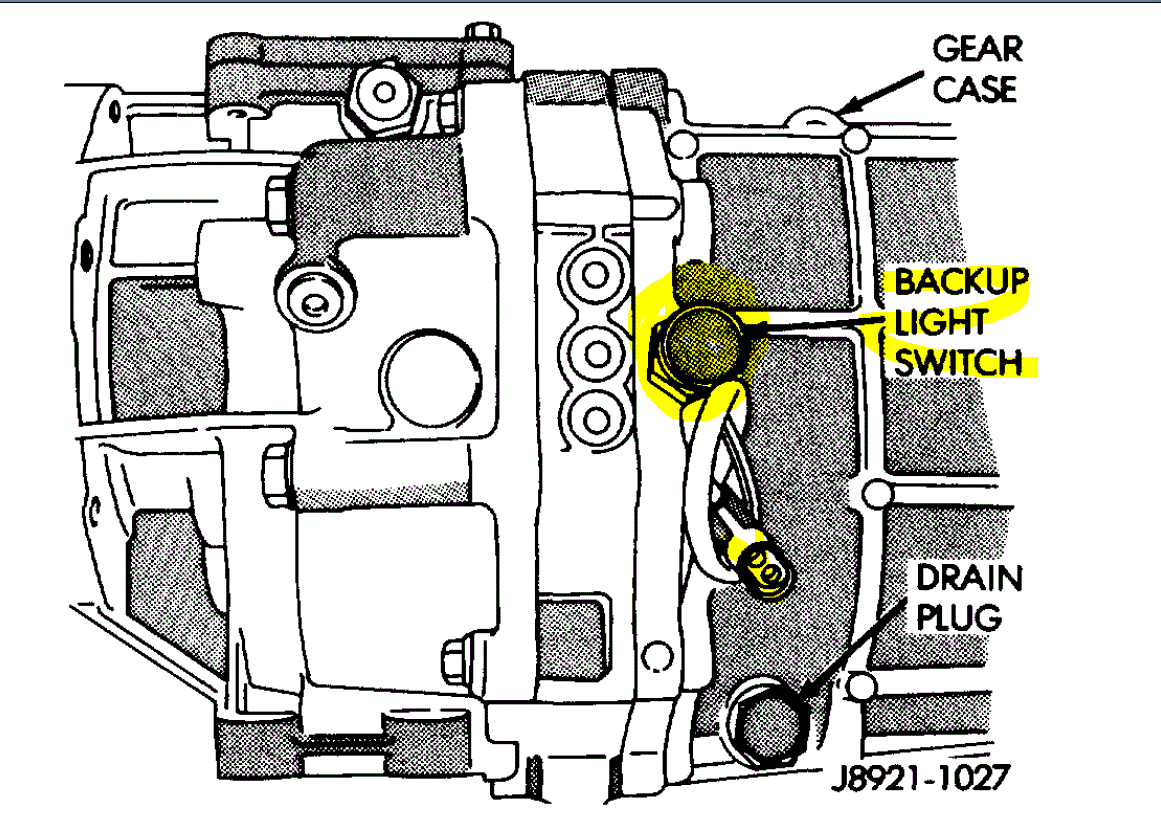 GEAR CASE

BACKUP LIGHT SWITCH

DRAIN PLUG

J8921-1027