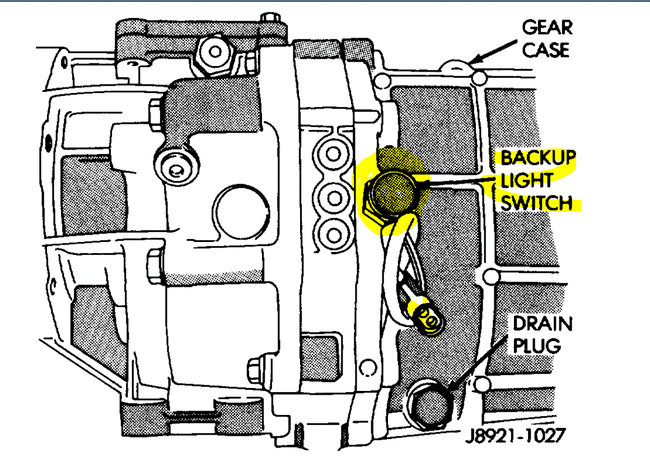 GEAR CASE

BACKUP LIGHT SWITCH

DRAIN PLUG

J8921-1027