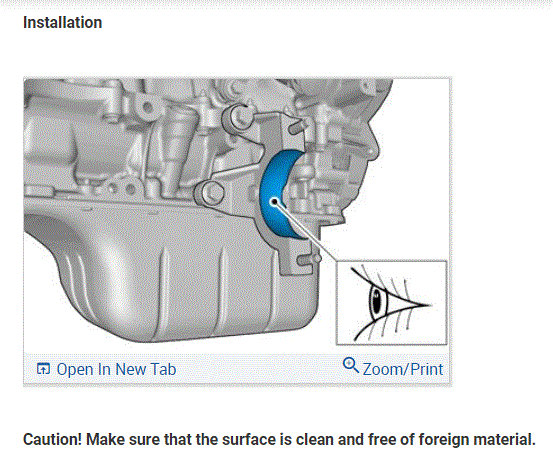 Installation

Open In New Tab

Zoom/Print

Caution! Make sure that the surface is clean and free of foreign material.